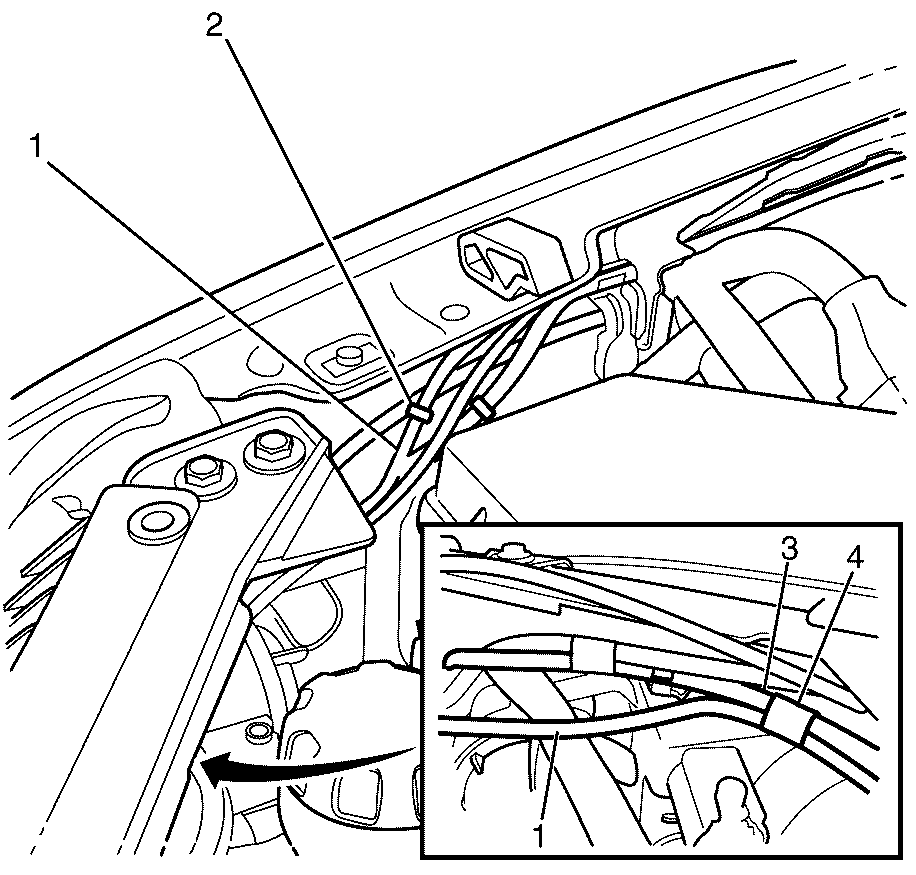 2
1
3
4
1