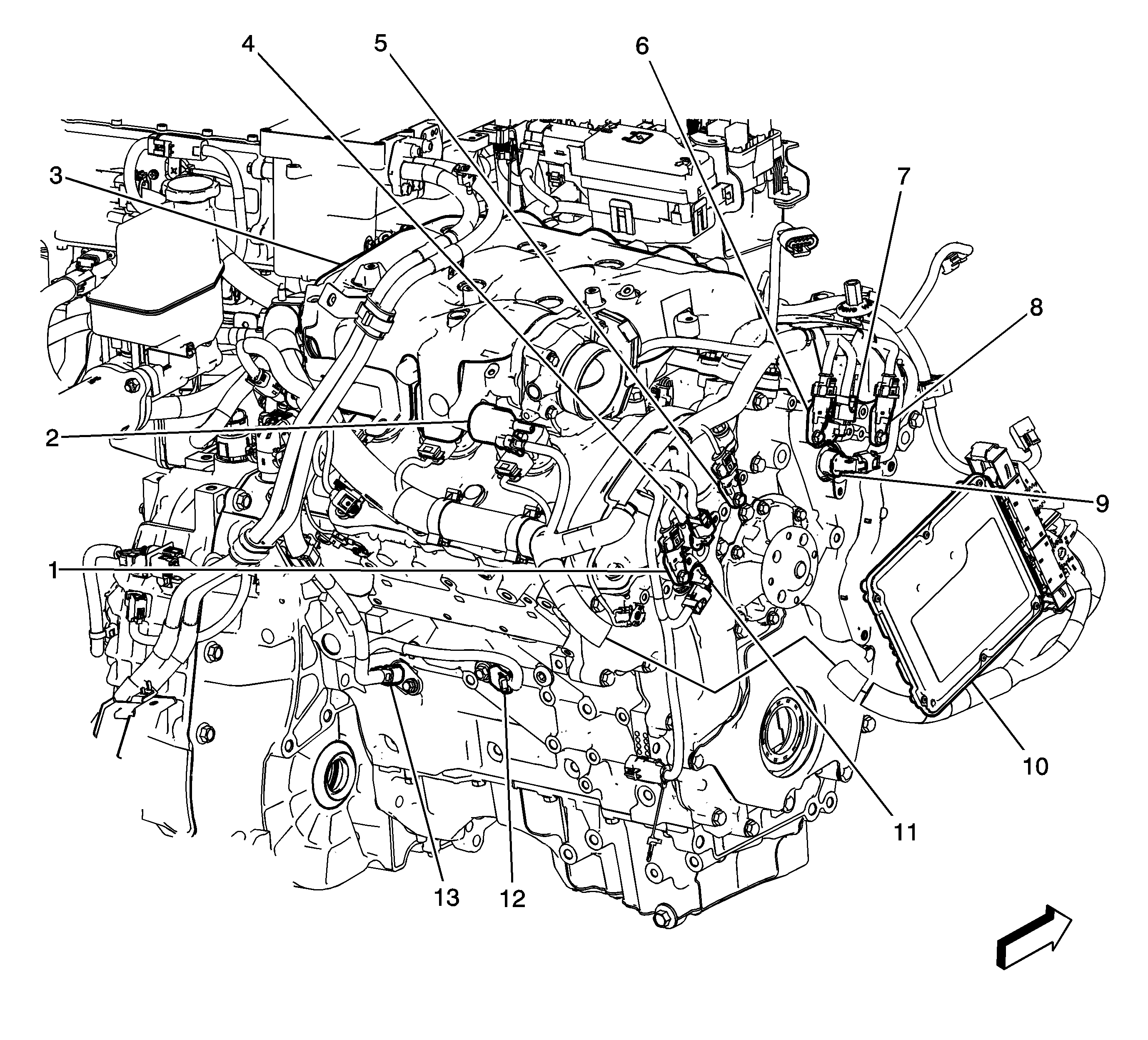 4
5
6
3
7
8
2
9
1
10
11
13
12