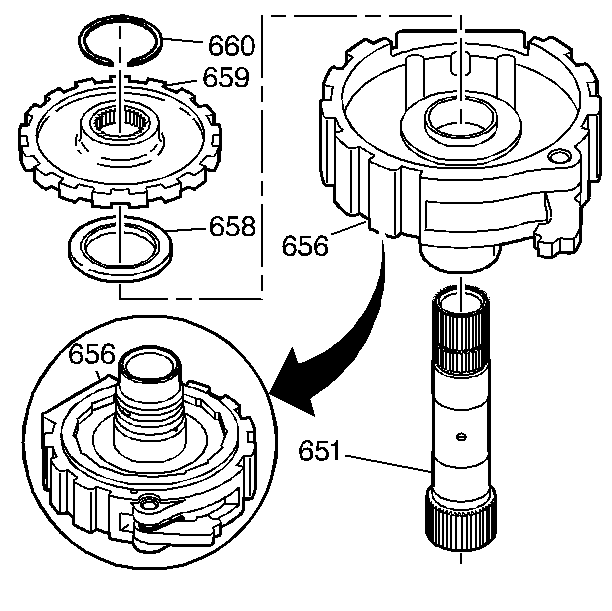 660
659
658
656
656
651