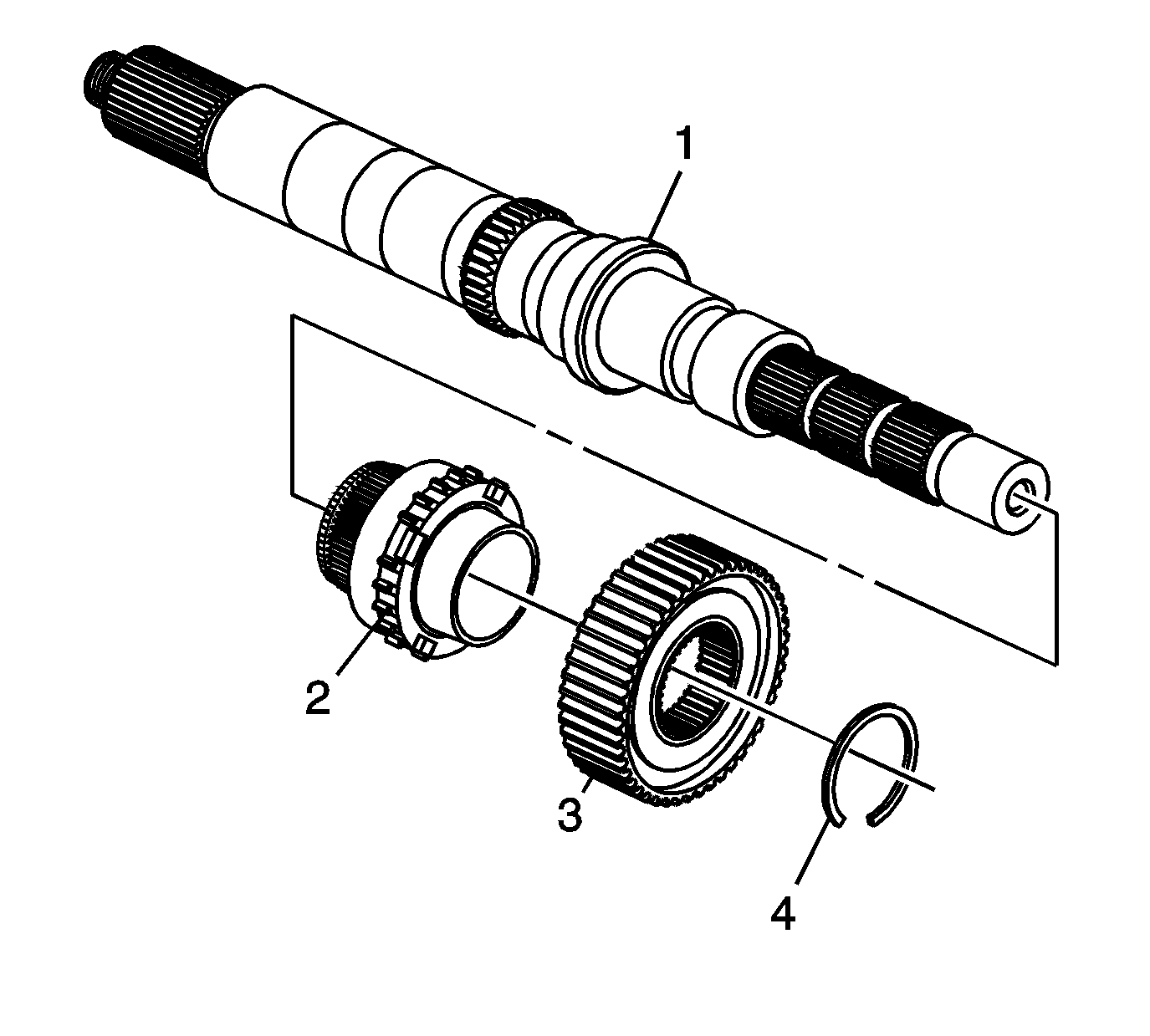 1
2
3
4