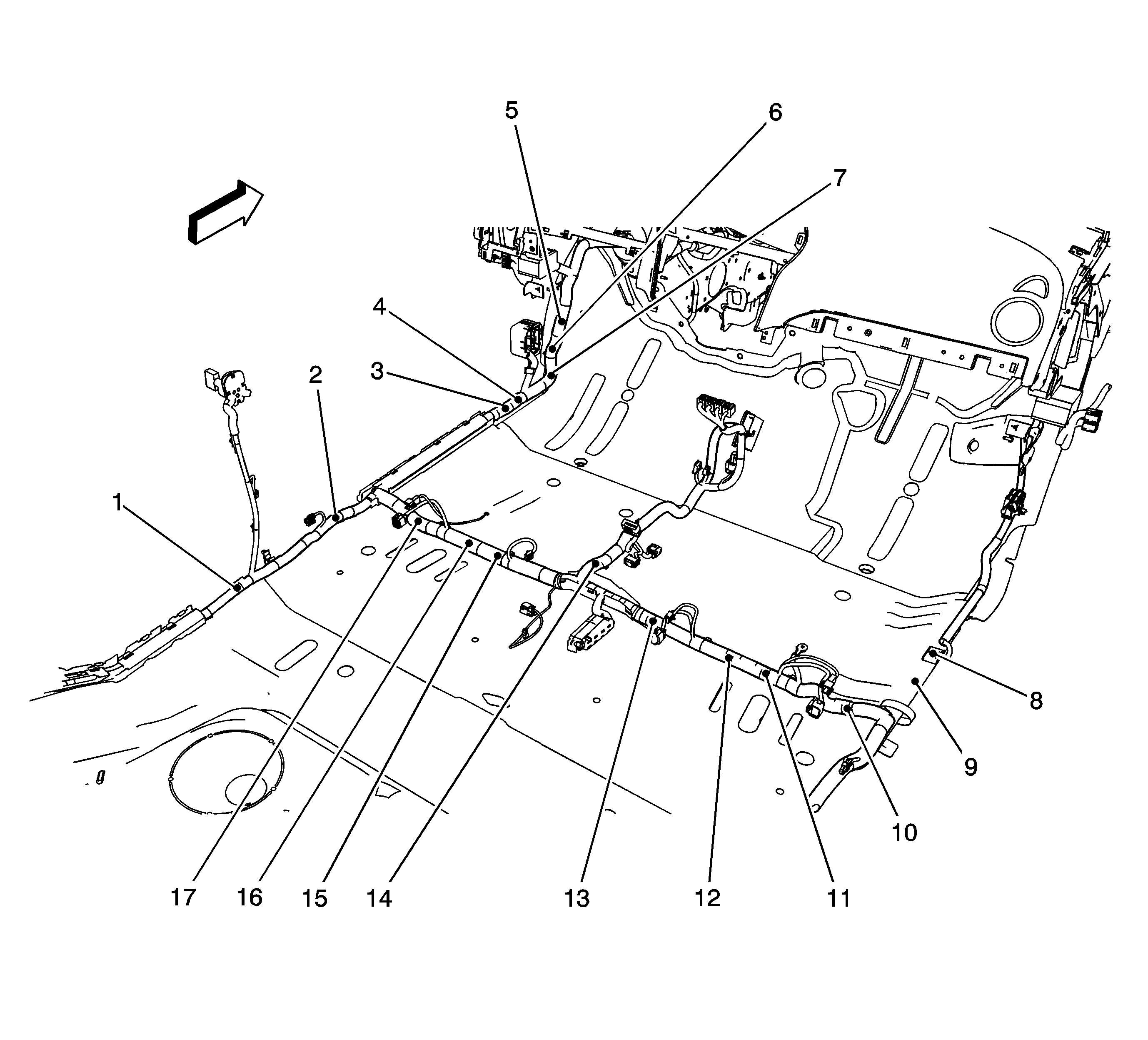 5
6
7
4
3
2
1
8
9
10
17
16
15
14
13
12
11