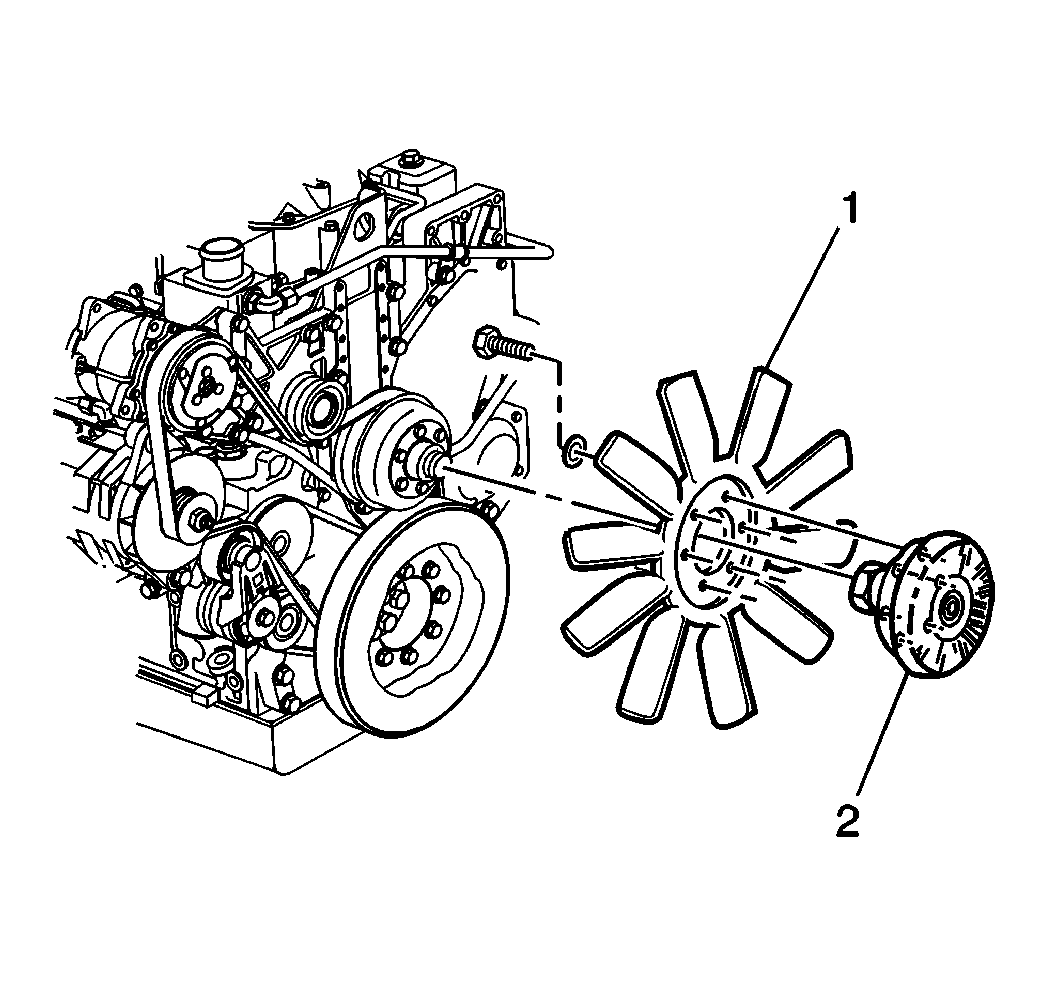 1

2