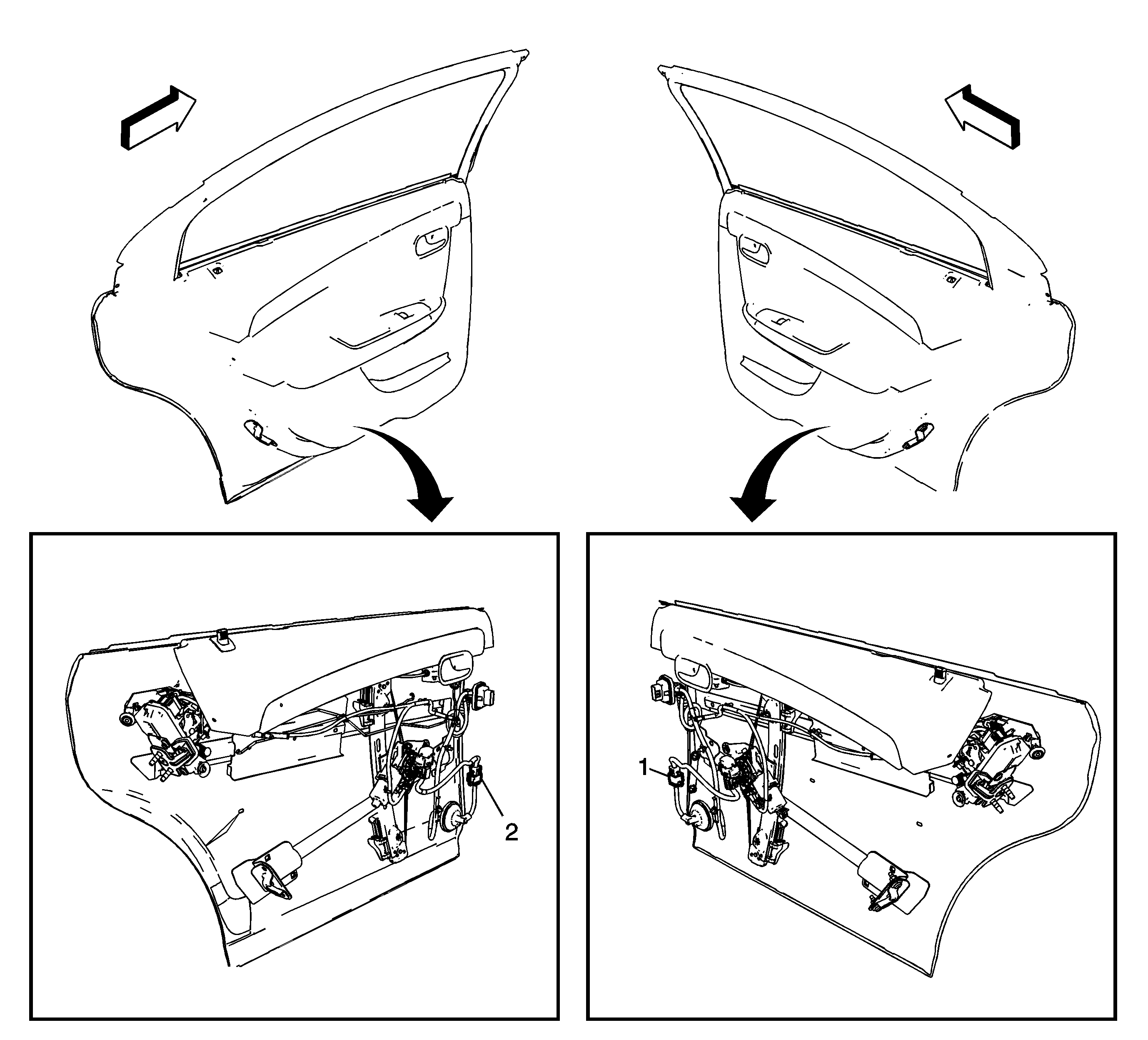 2

1