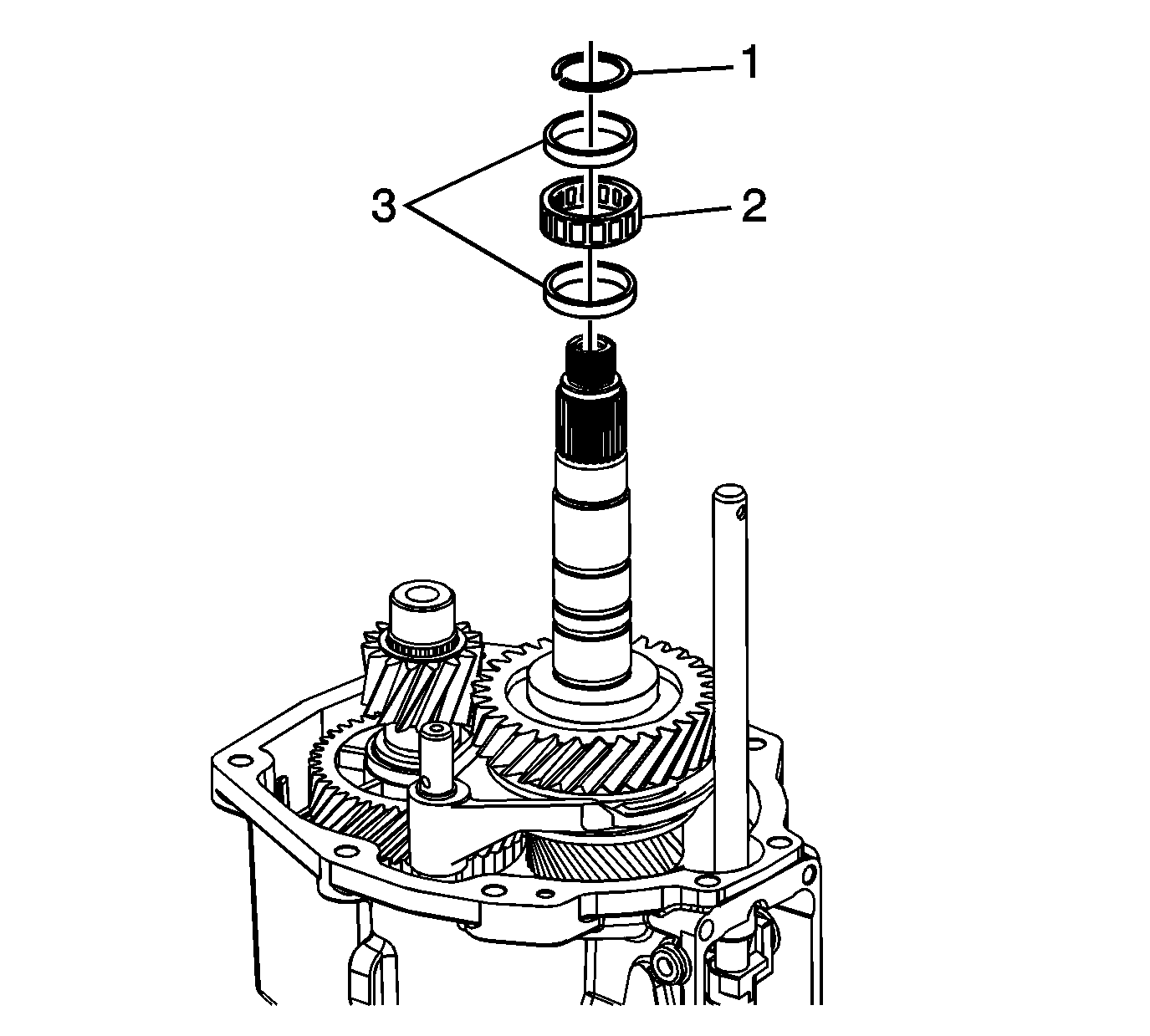 1
3
2