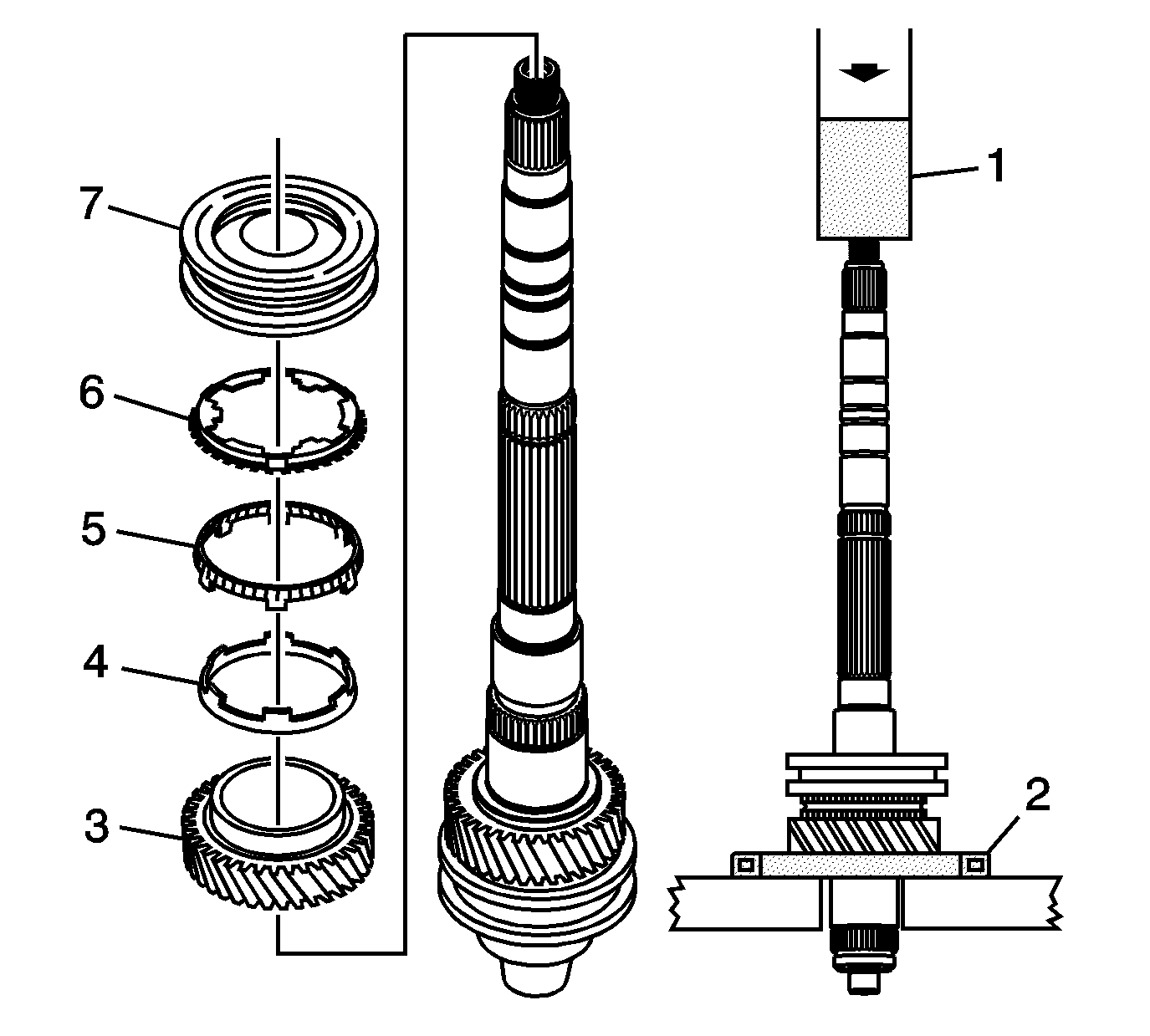 7
6
5
4
3
1
2