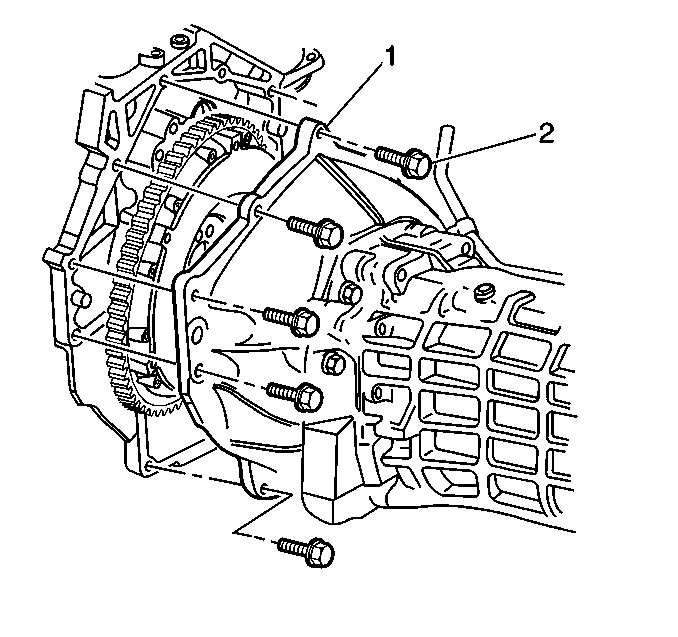 1
2