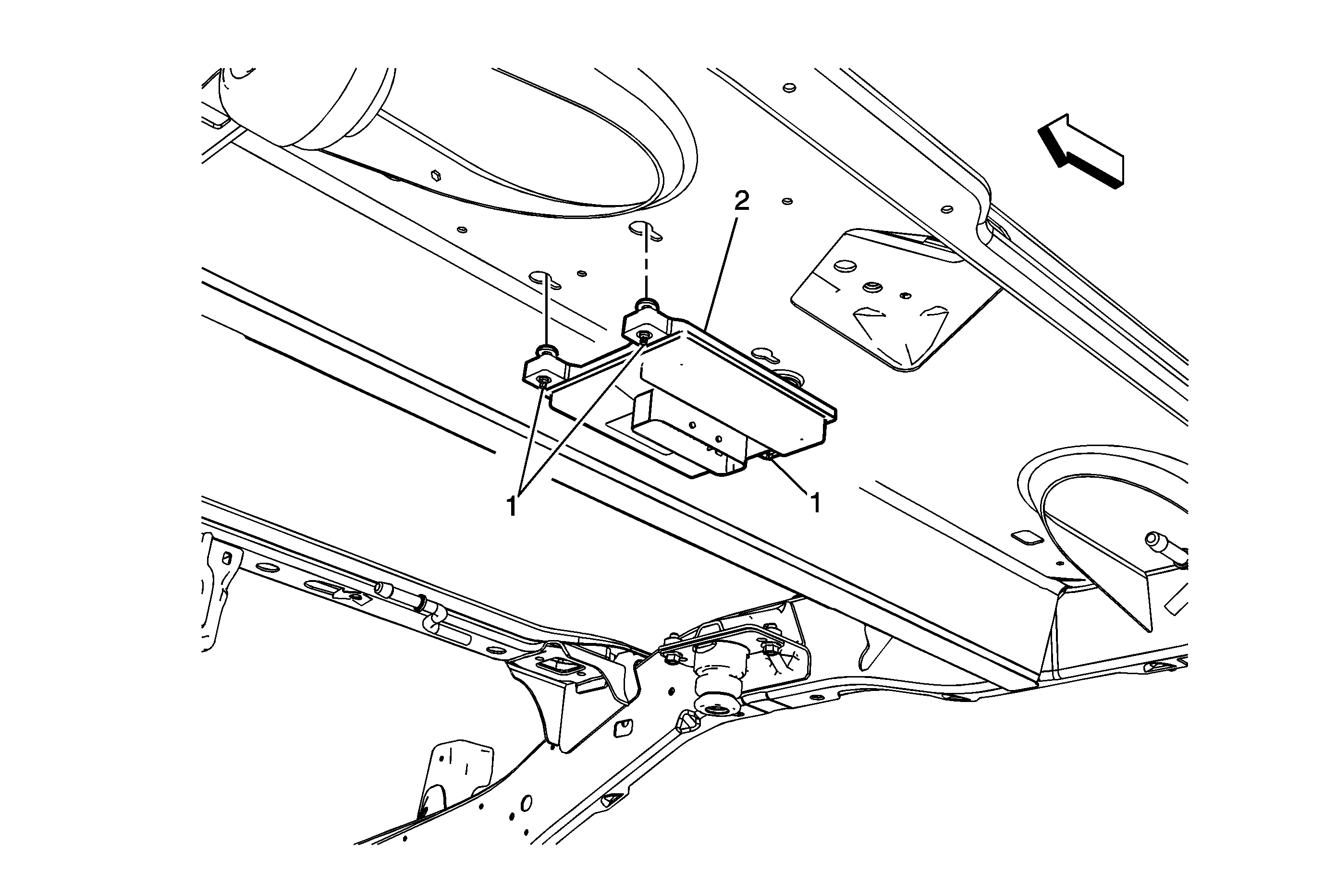 2

1

1