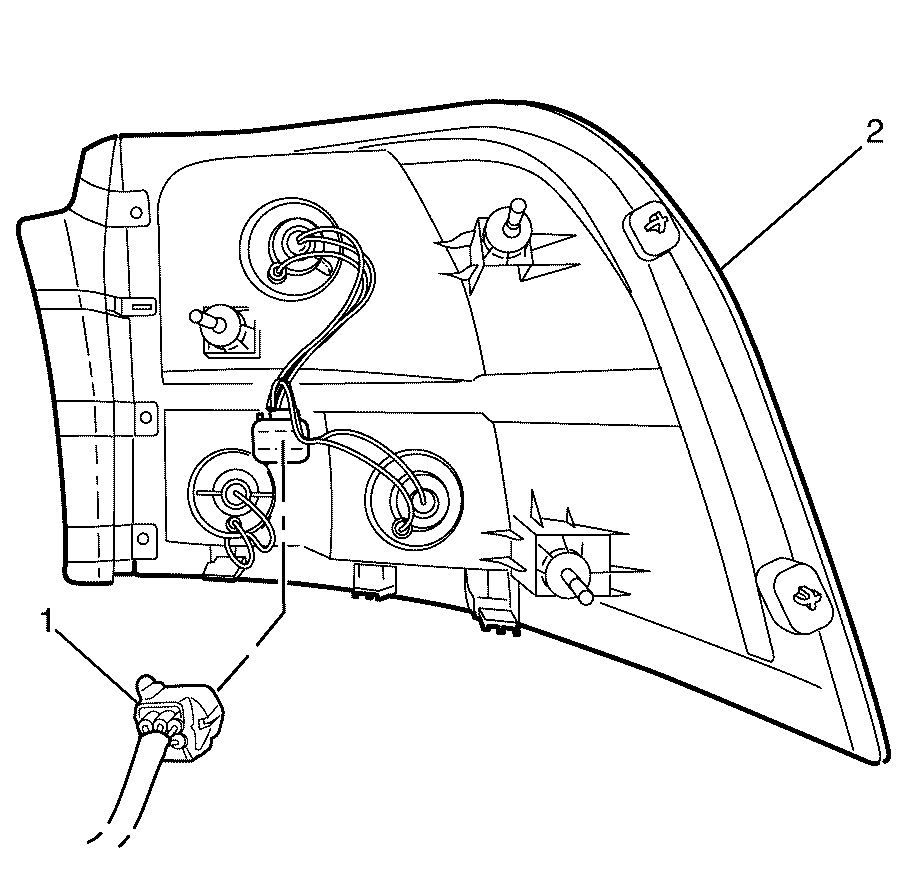 2

1