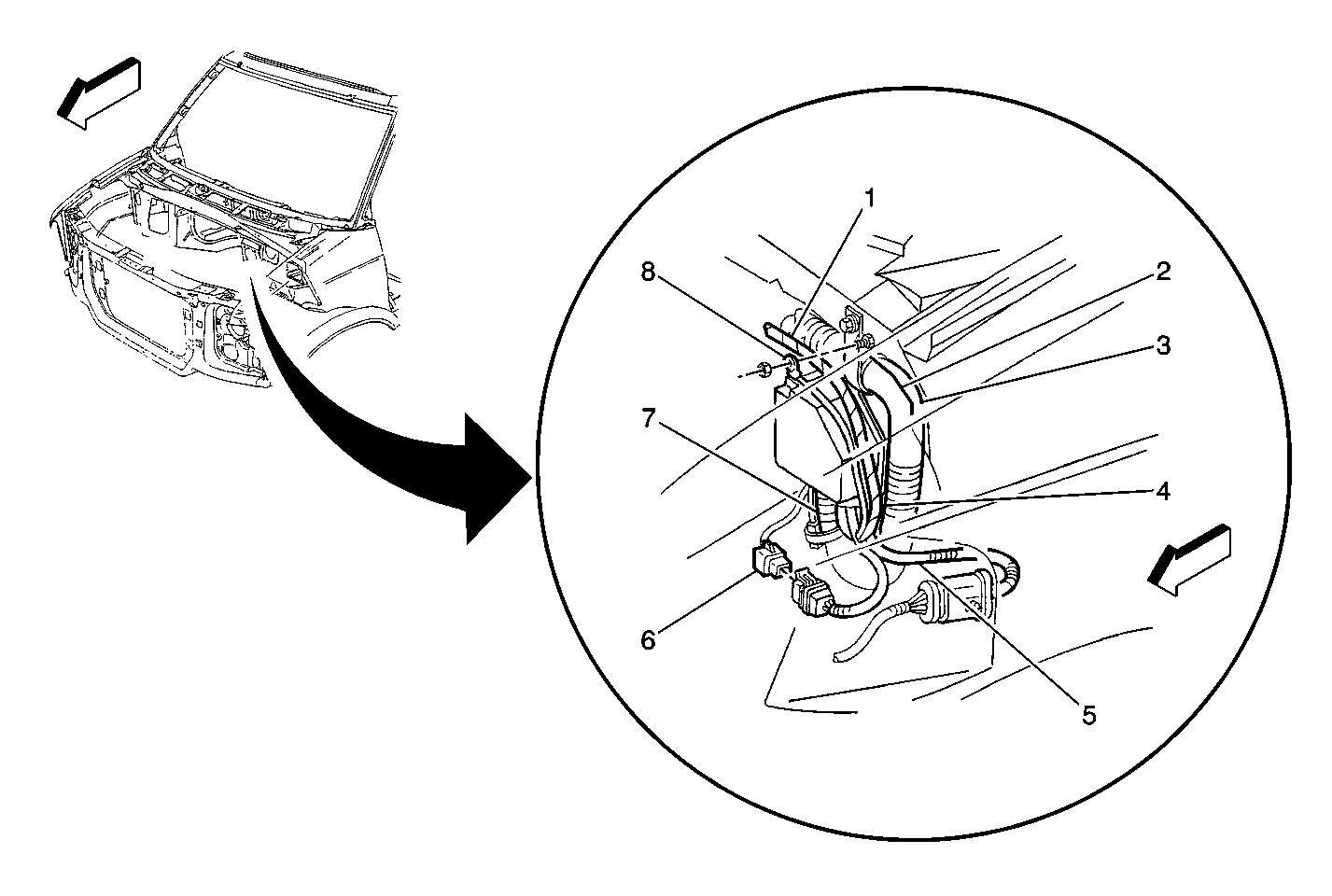 1
8
2
3
7
4
6
5