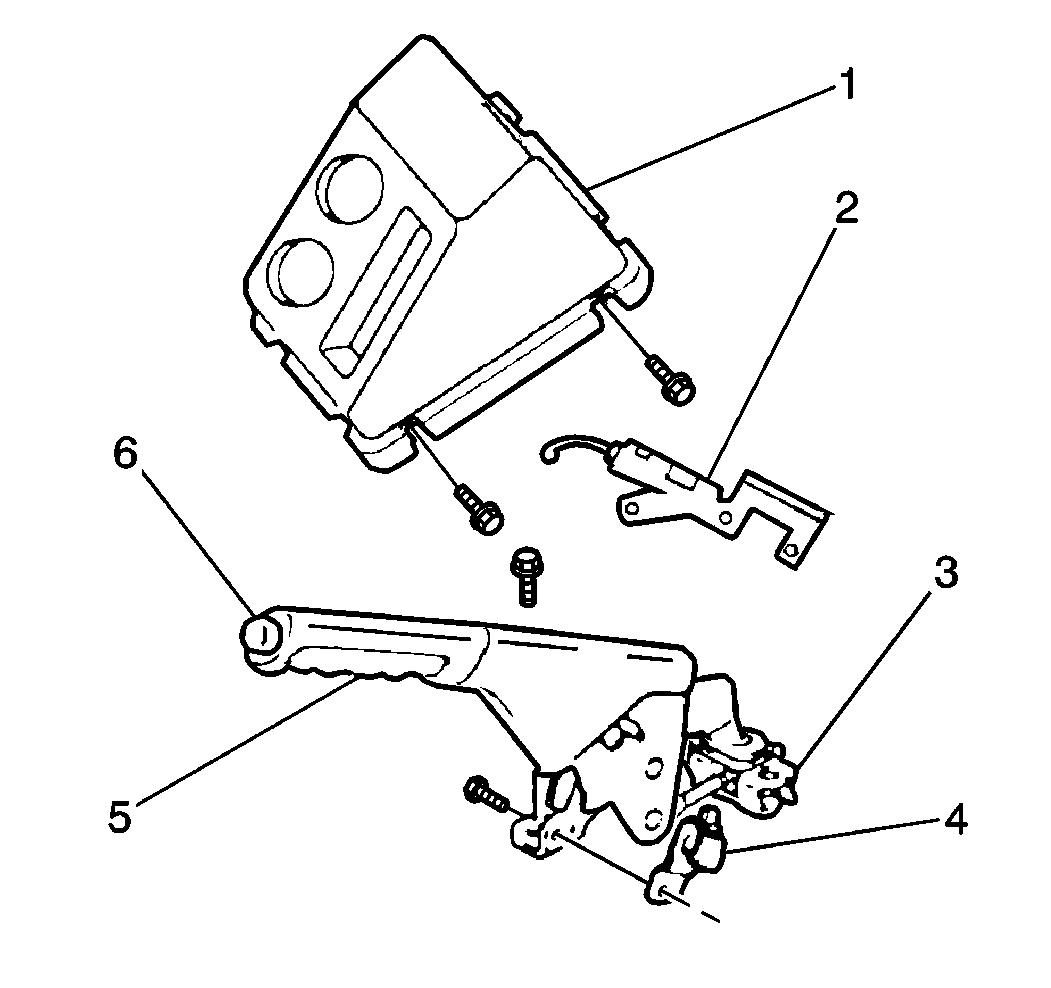 1
2
6
3
5
4