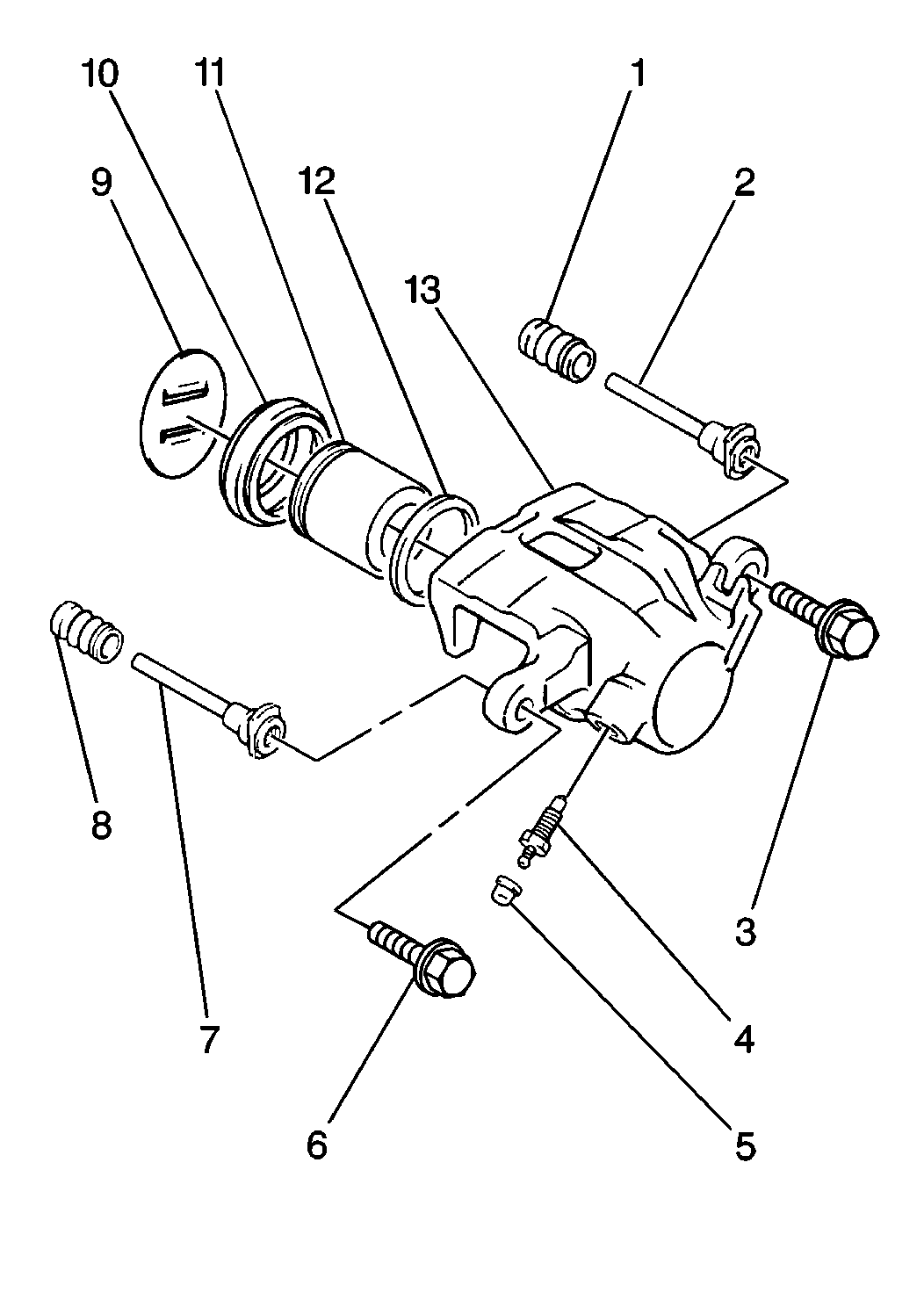 10 11 1
9 12 2
13
8
3
7 4
6 5