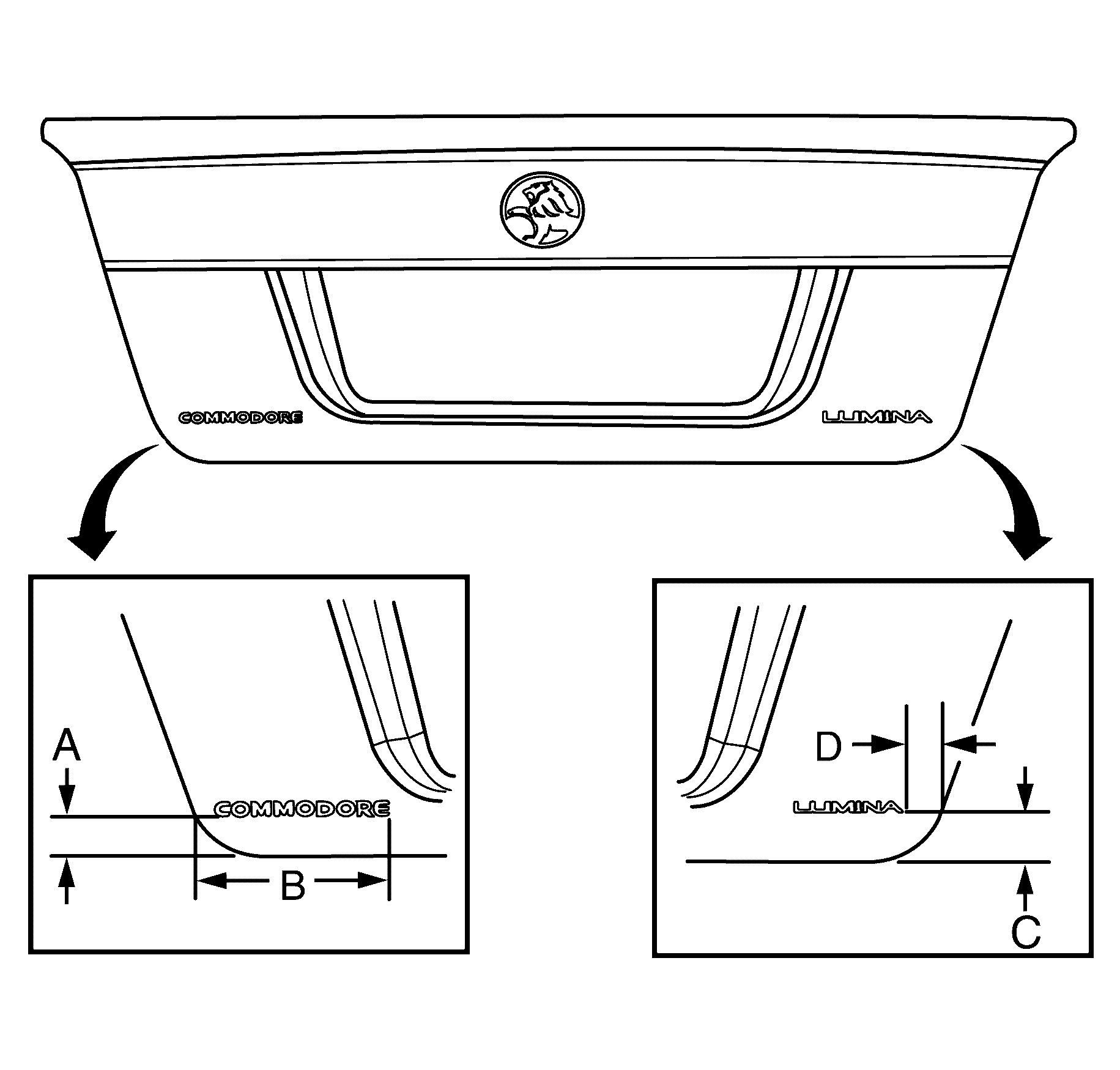 COMMODORE
LUMINA

A
COMMODORE
B

D
LUMINA
C