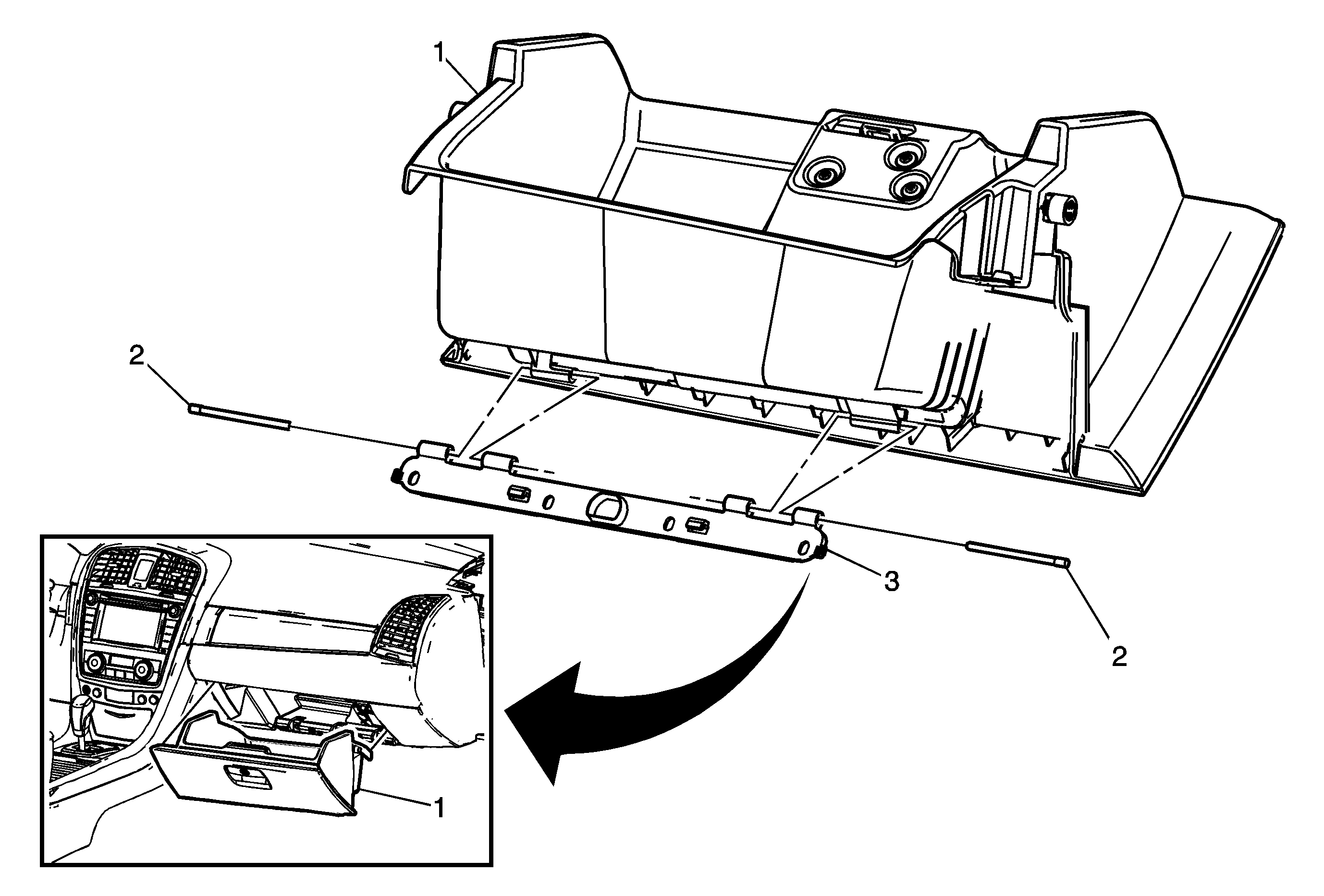 1

2

3

2

1