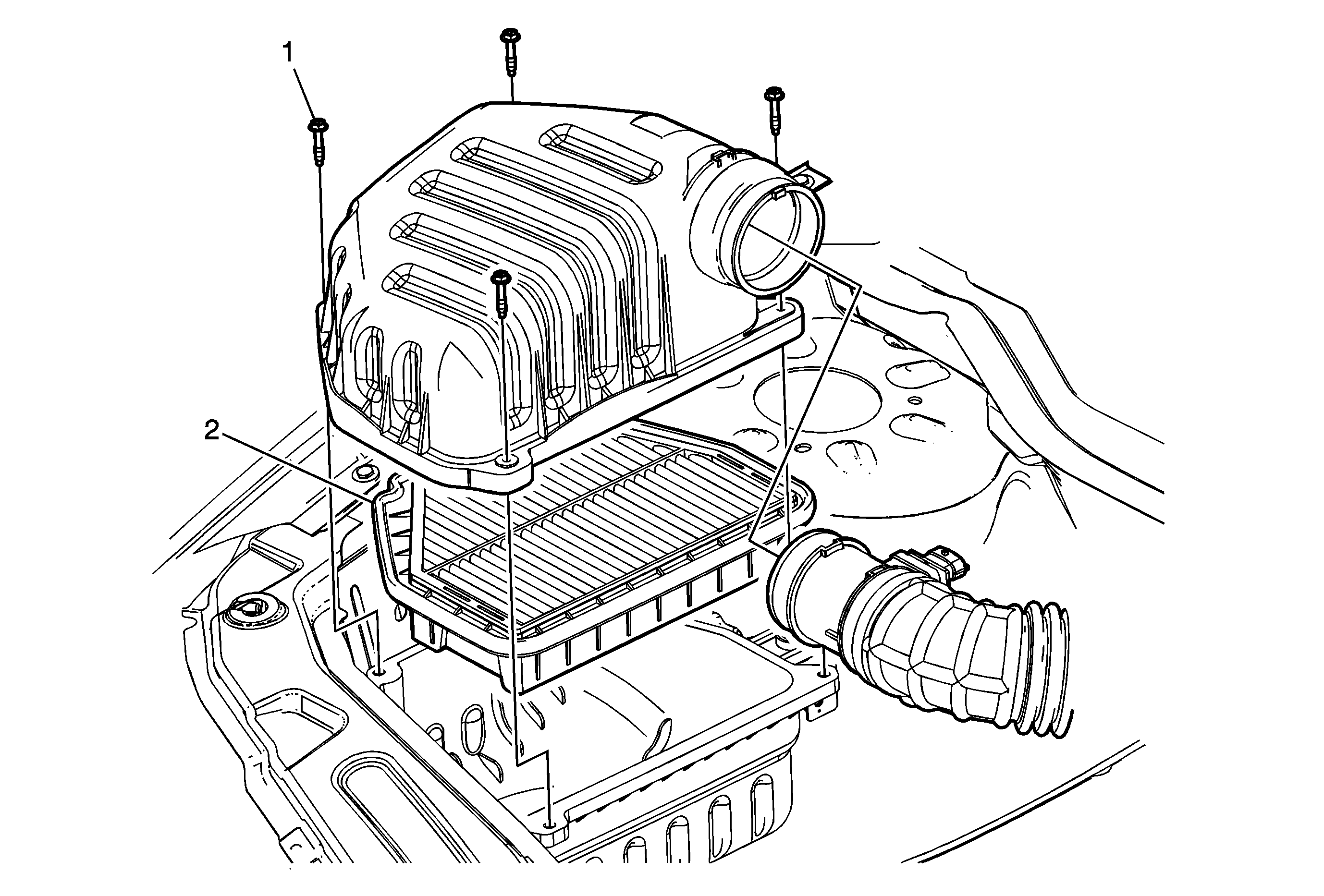 1
2