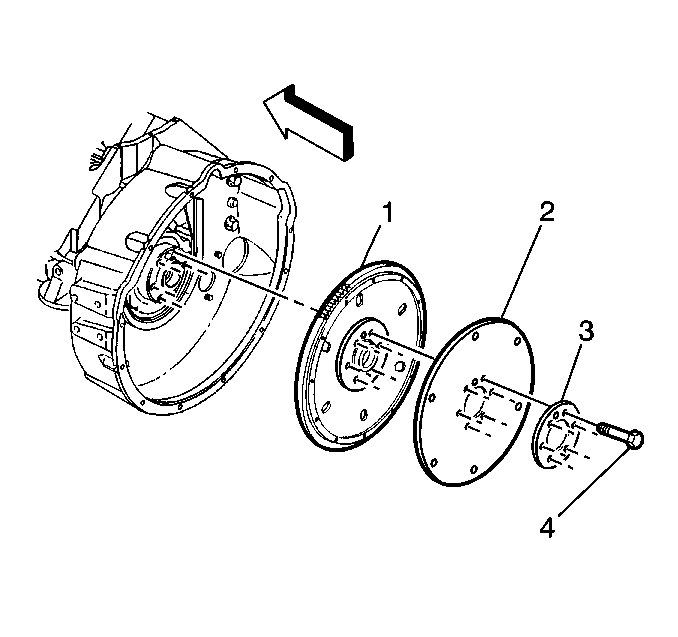 1
2
3
4