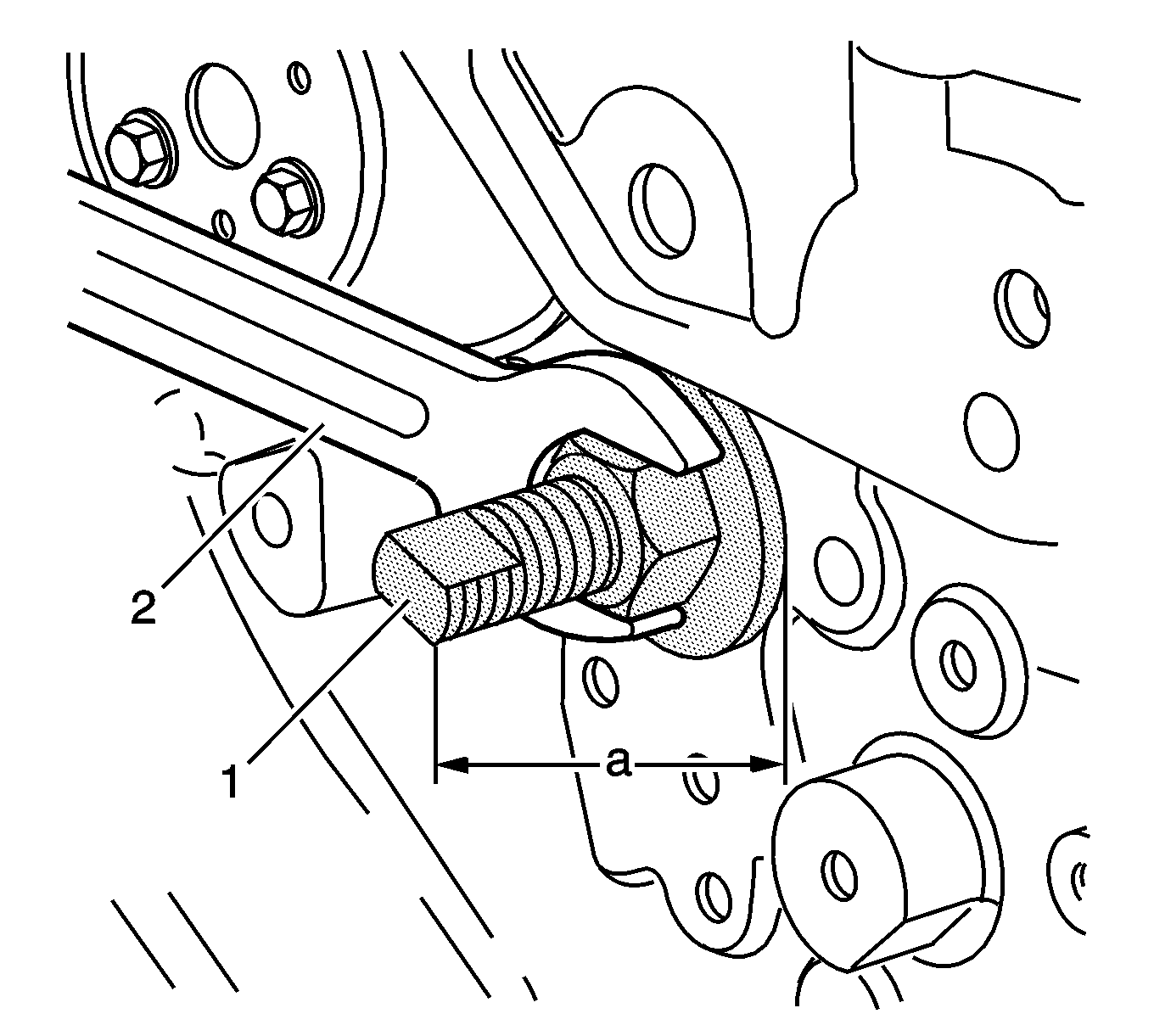 2
1
a