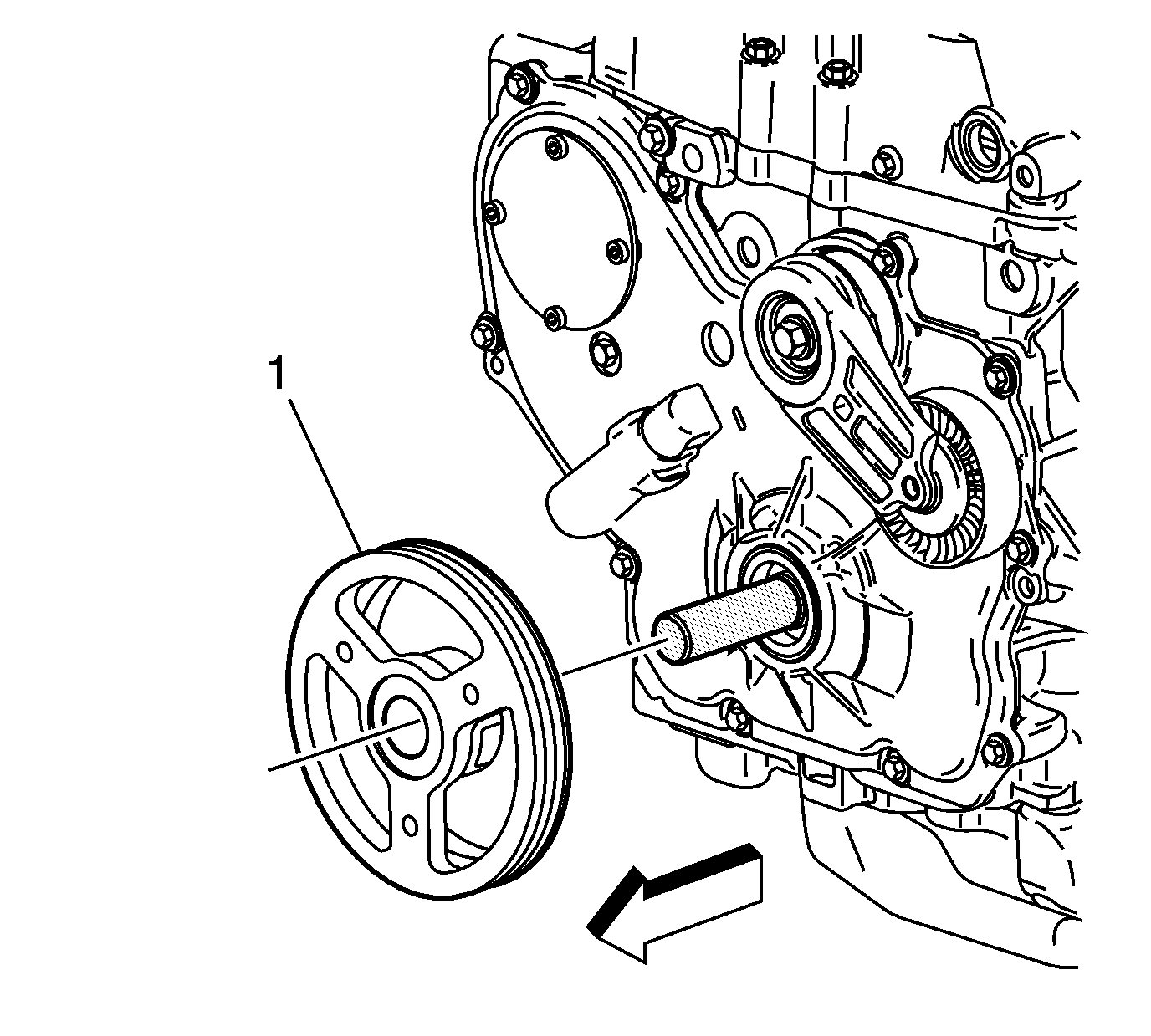 1