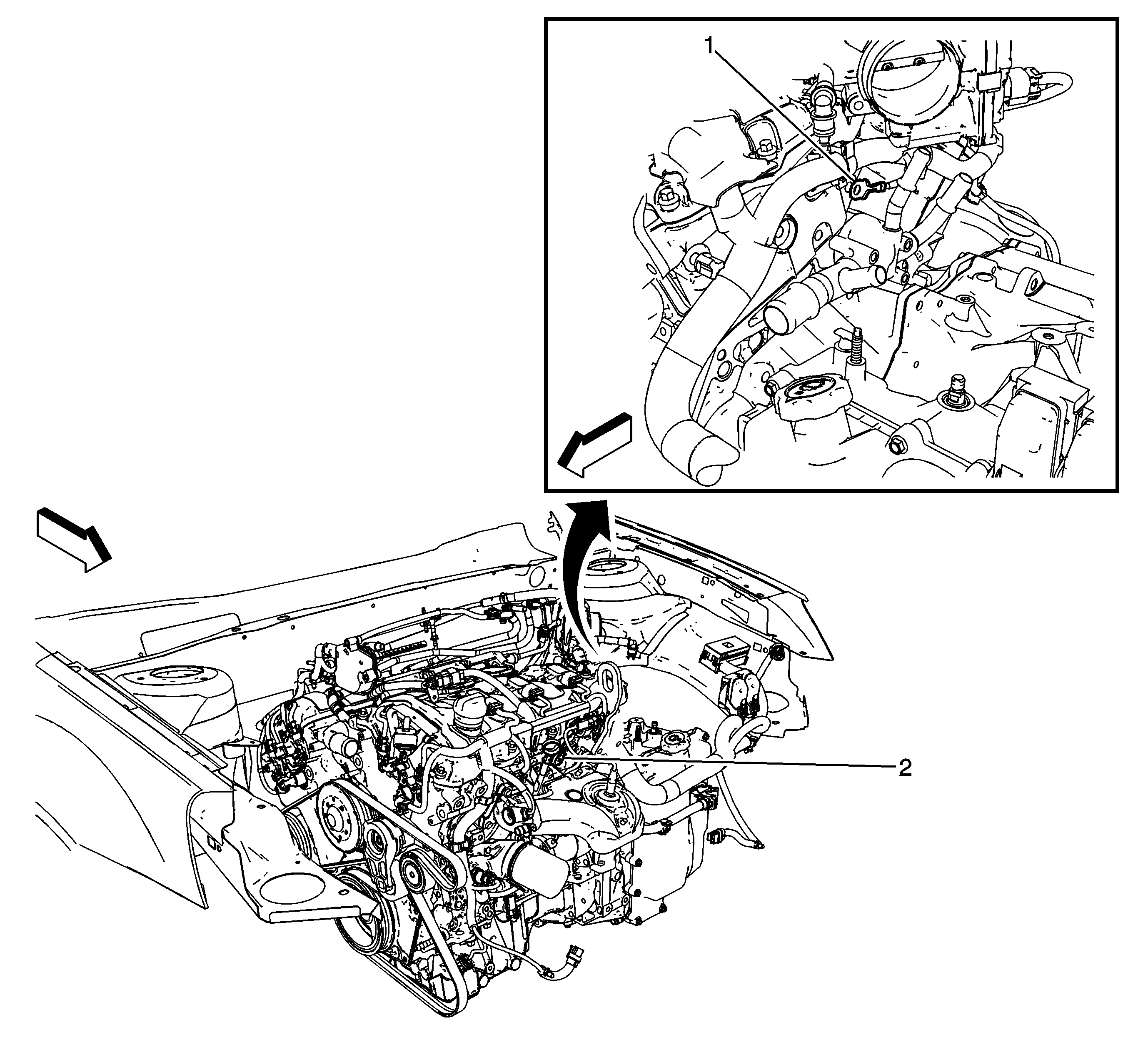 1

2