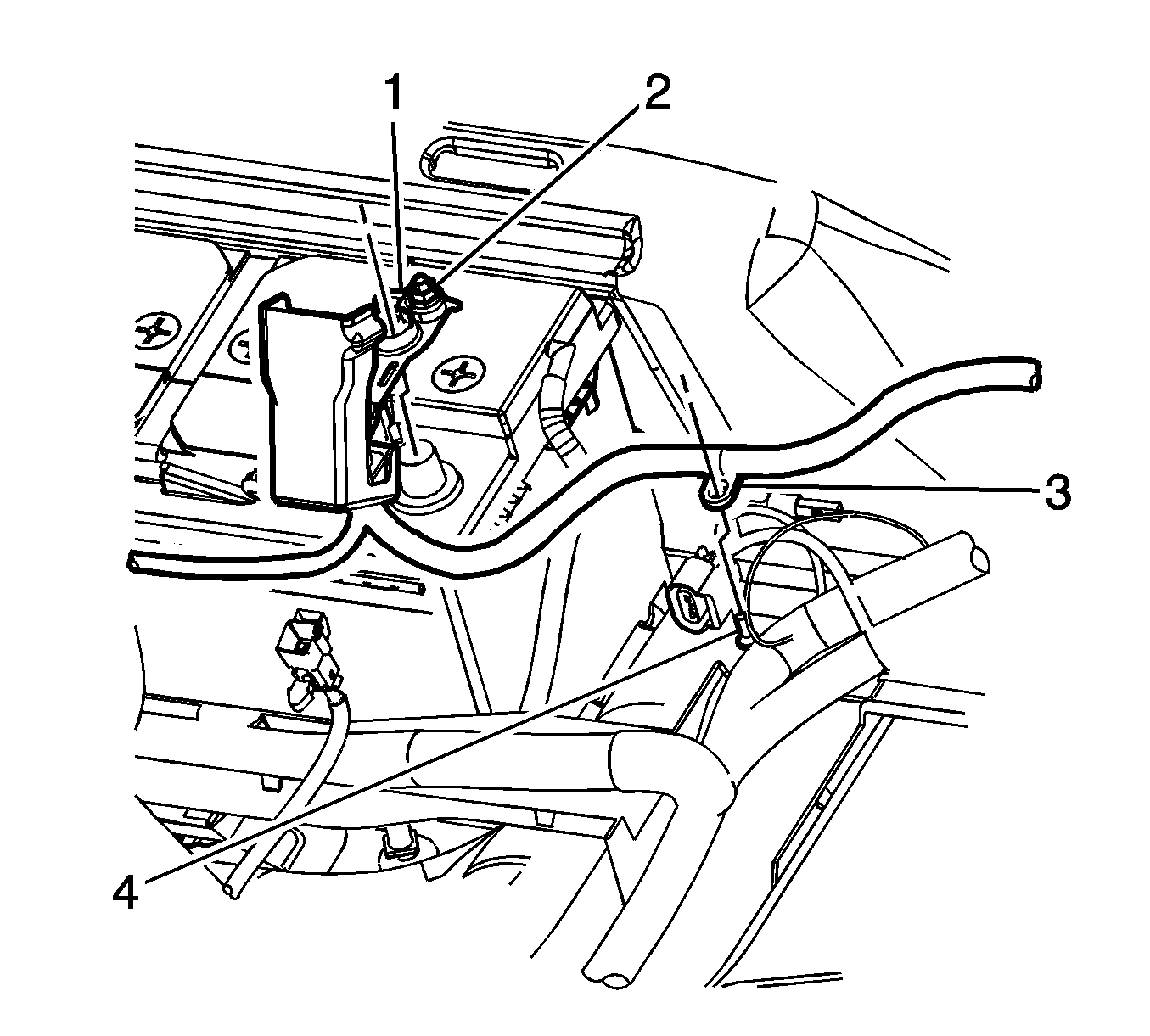 1
2
3
4