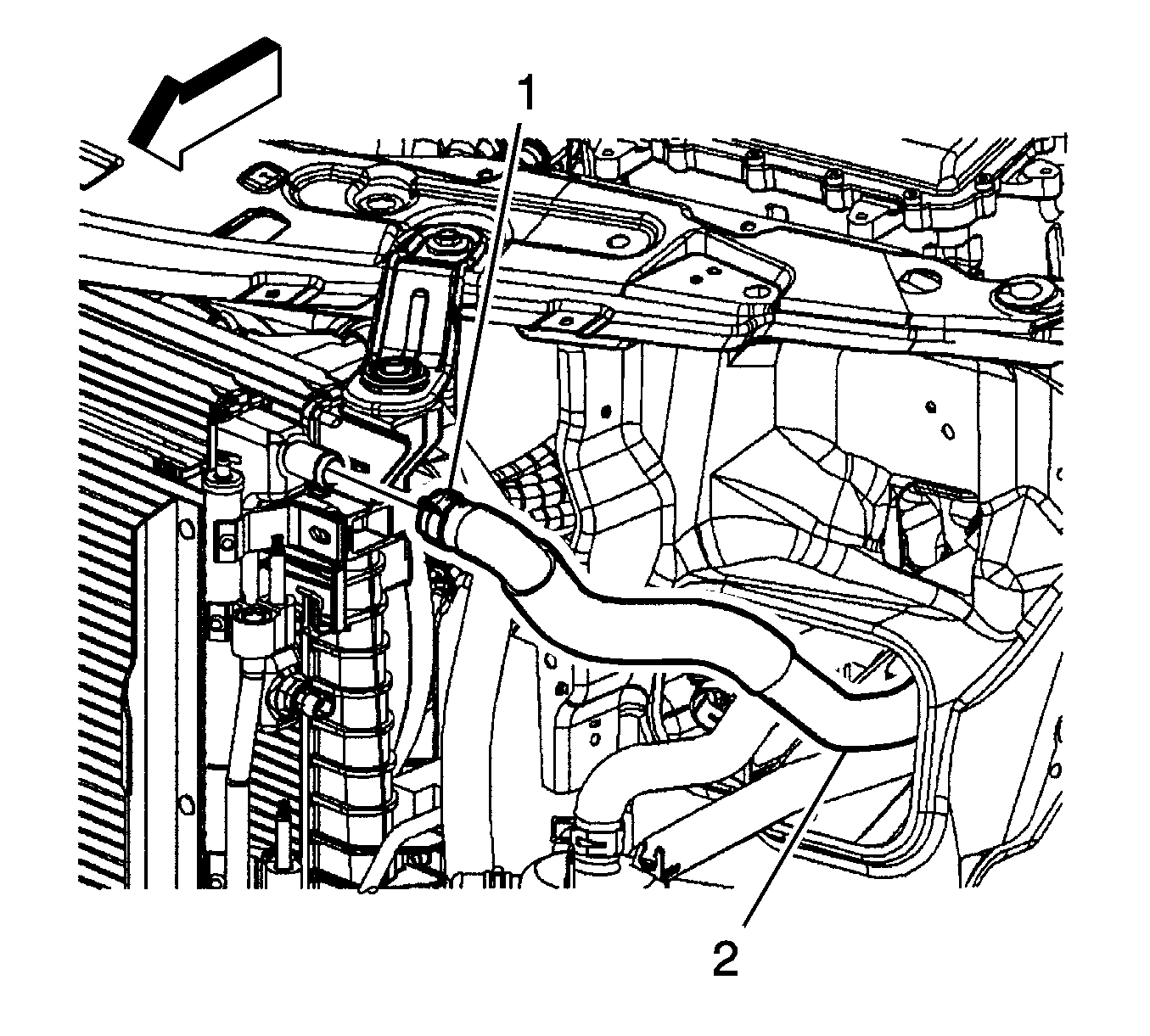 1
2