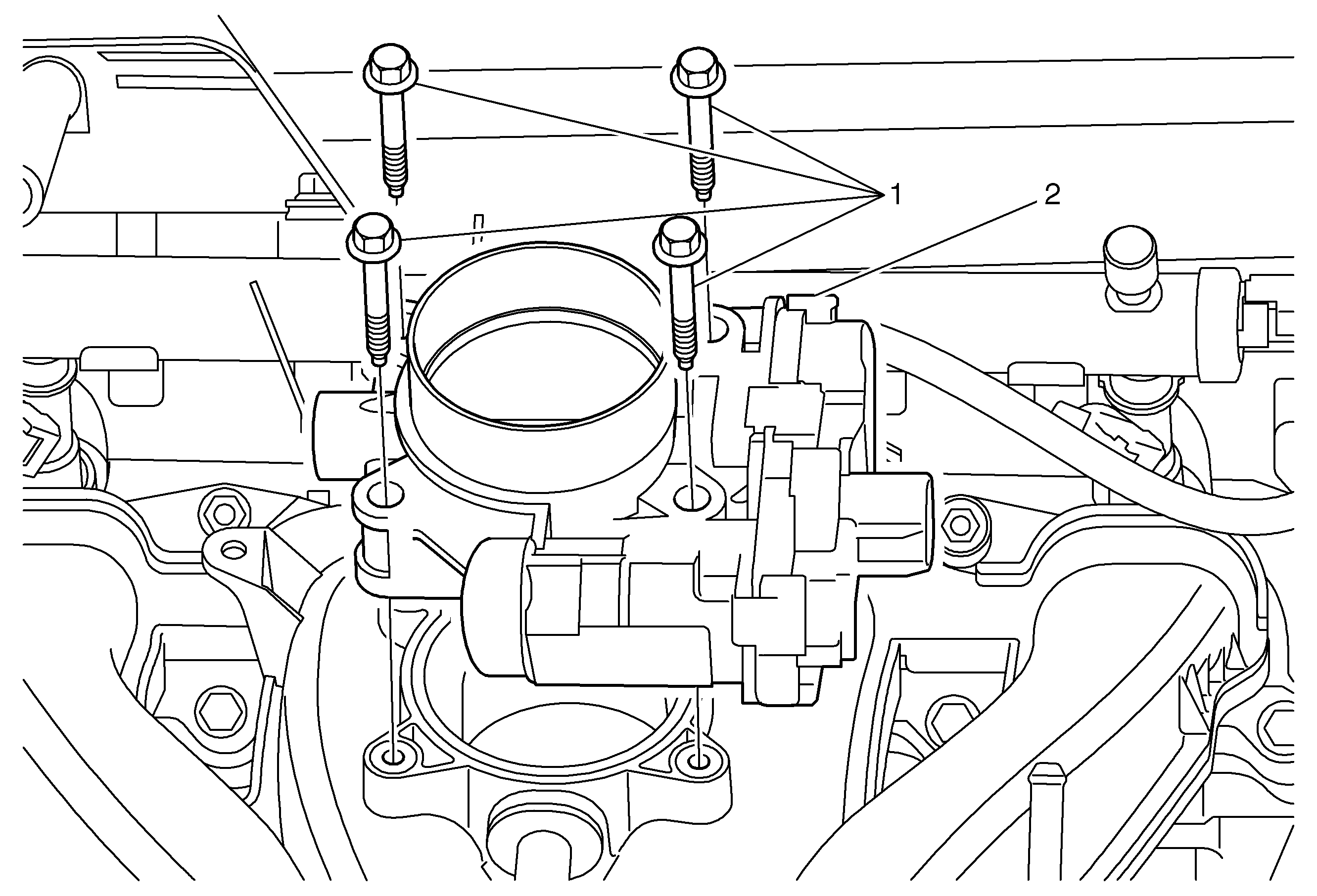 1
2