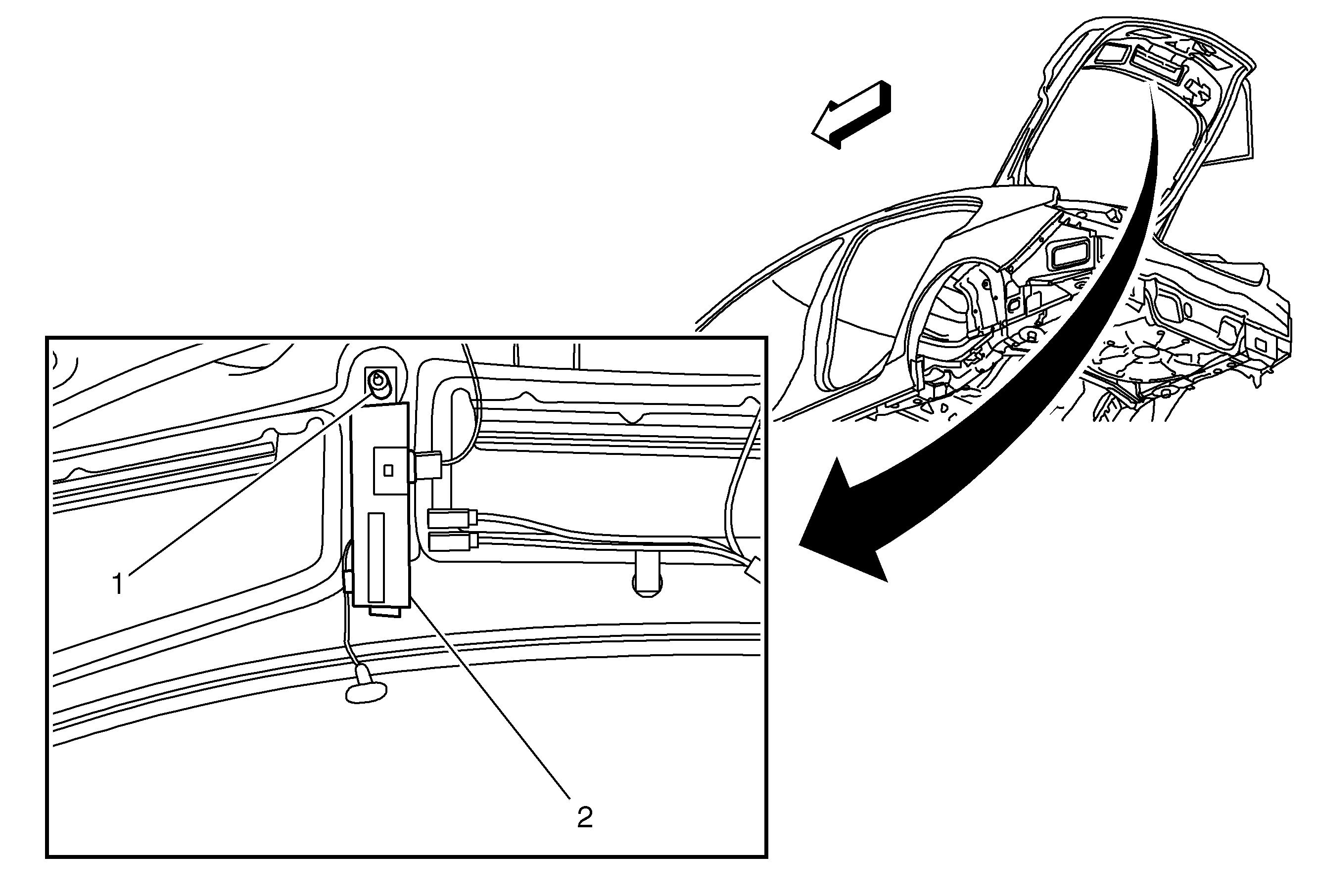 1

2