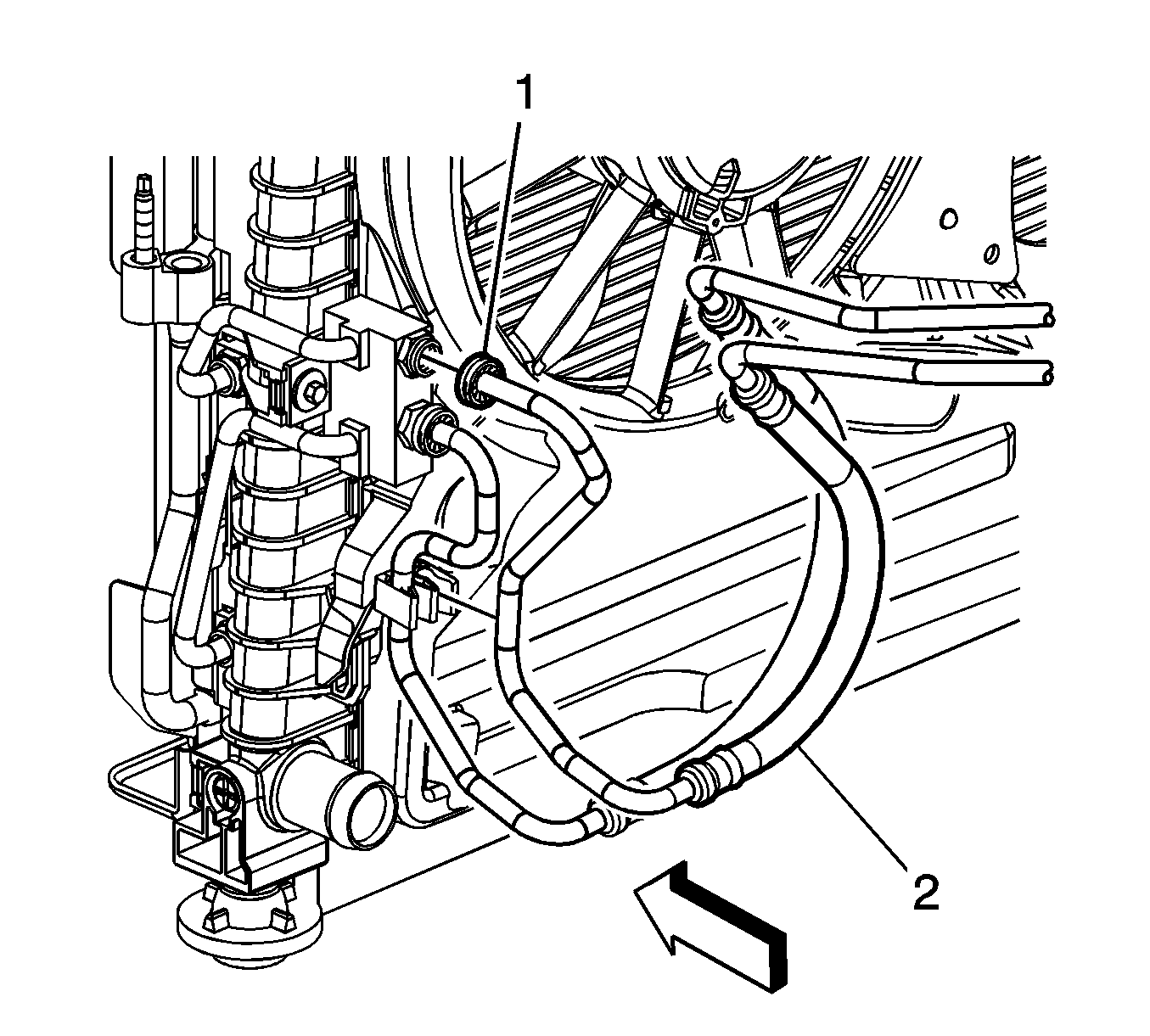 1
2