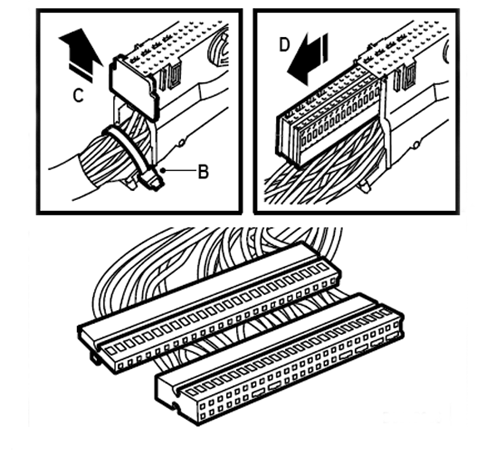 C
B
D