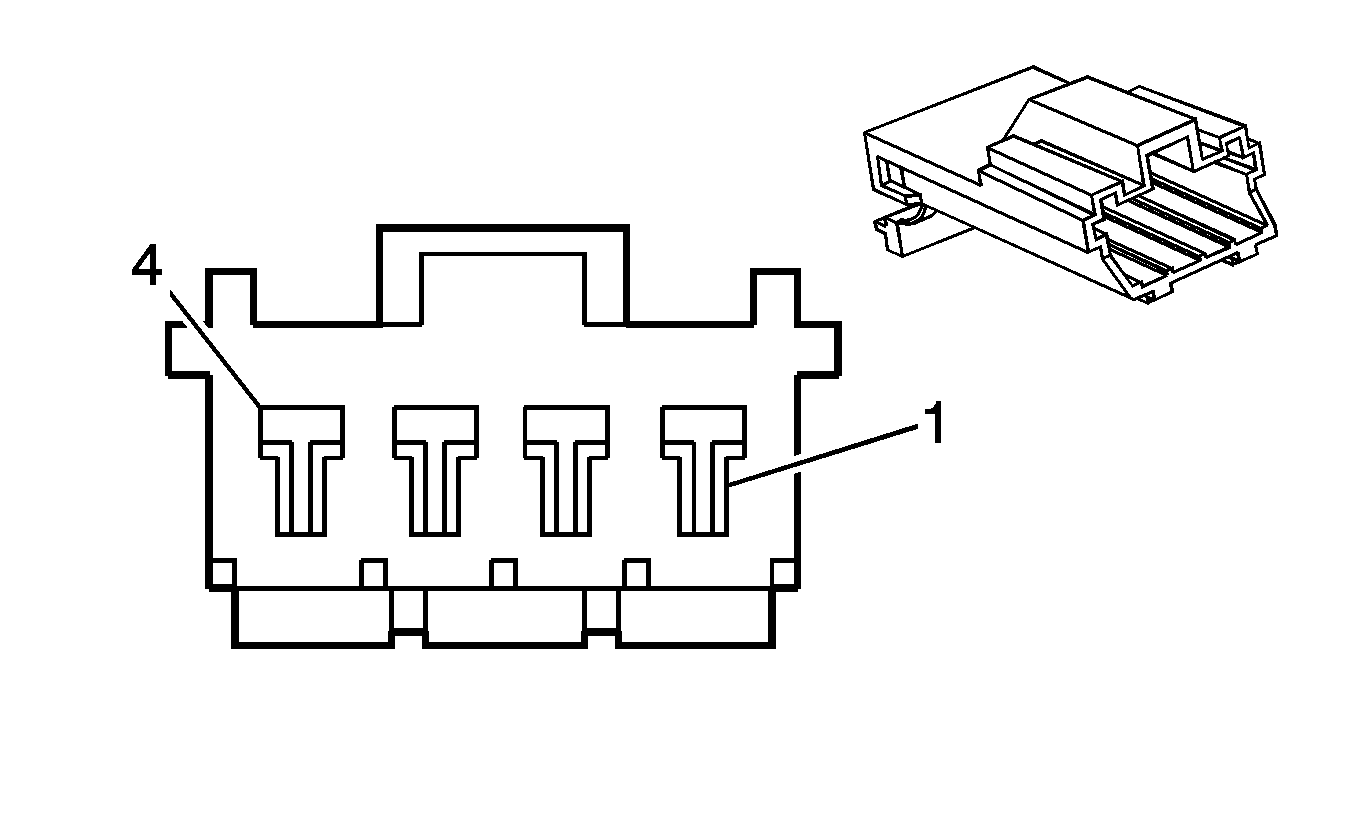 4
1