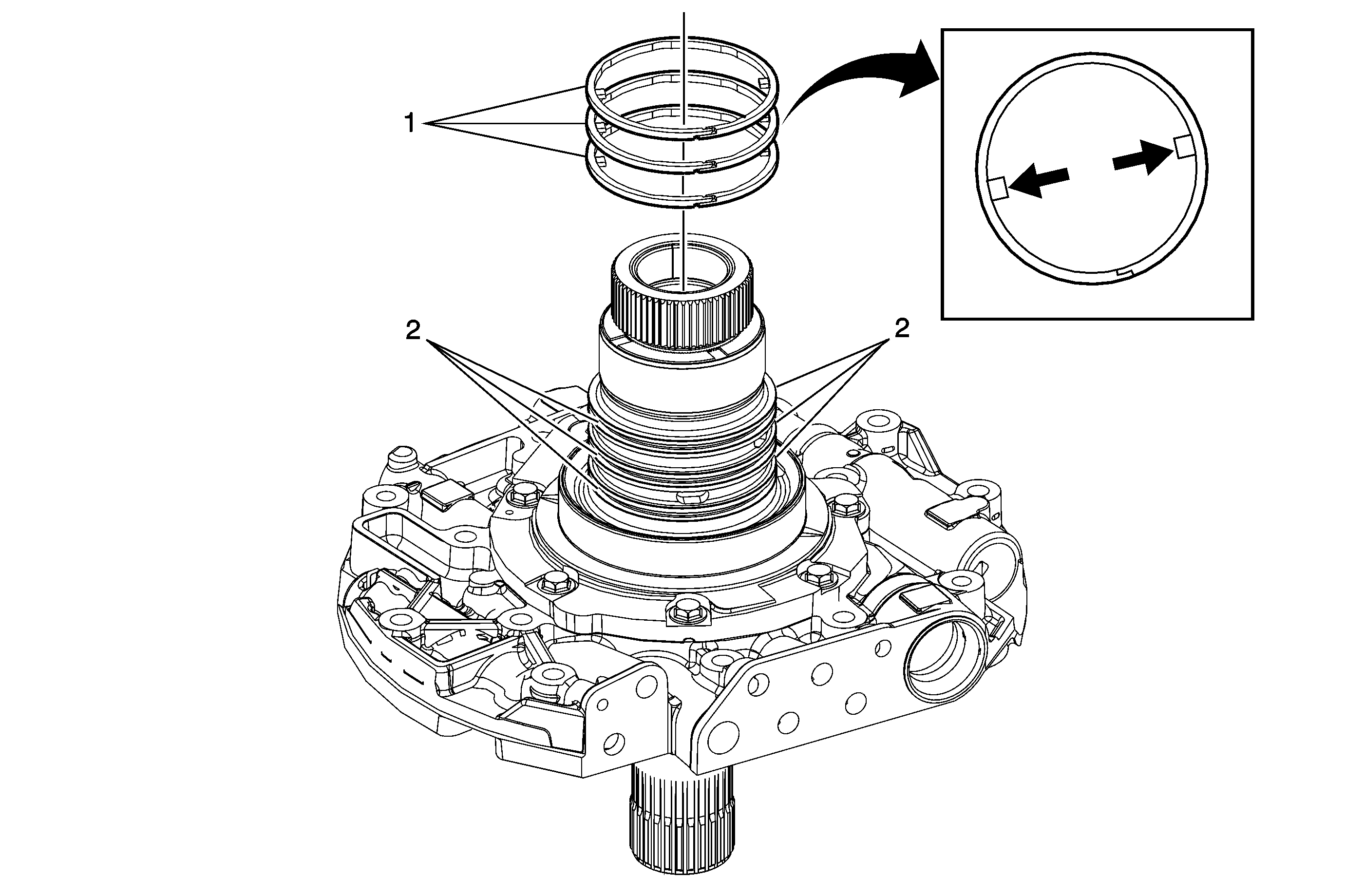 1
2
2