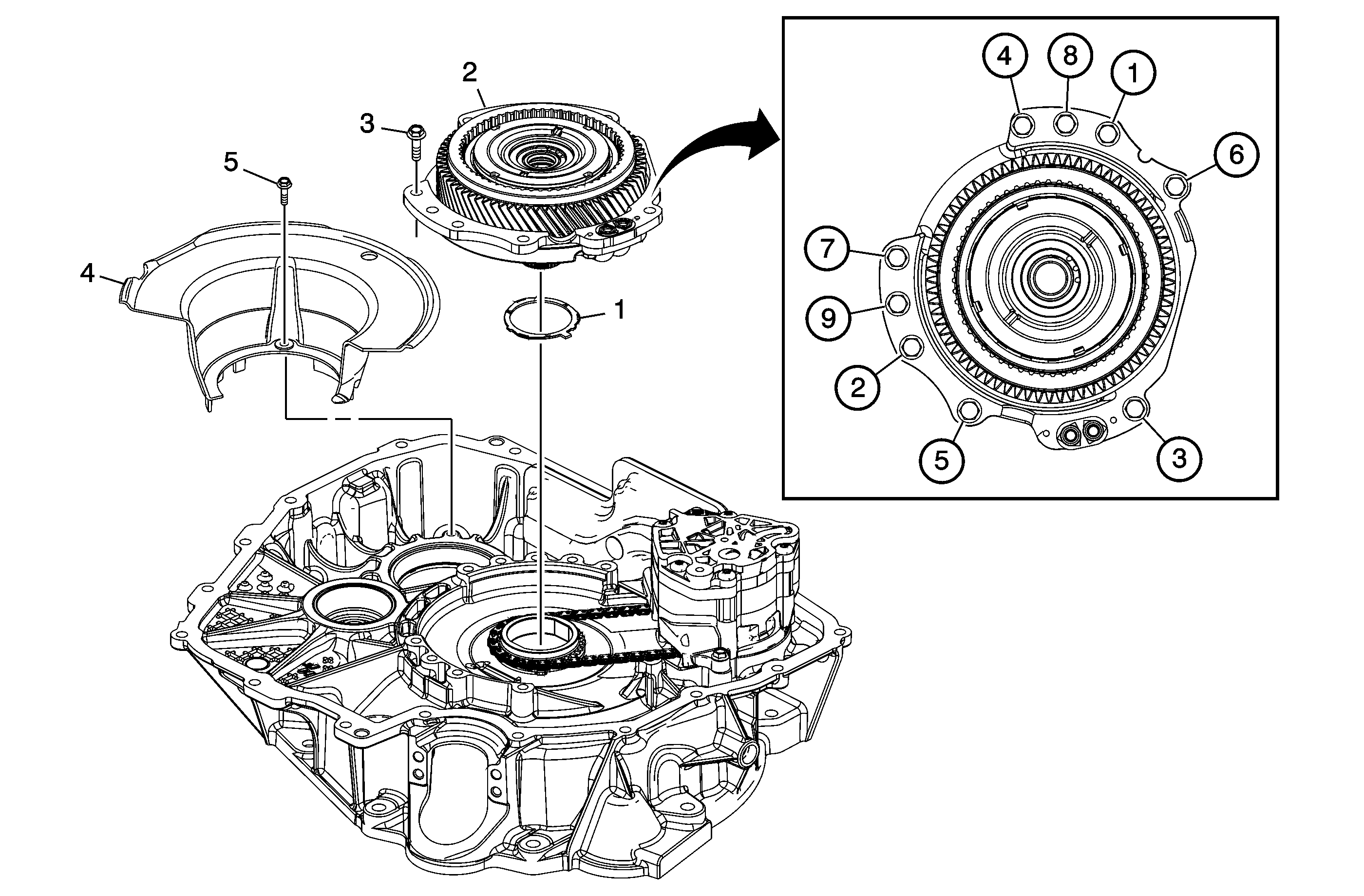 2
3
5
4
1
4
8
1
6
7
9
2
5
3