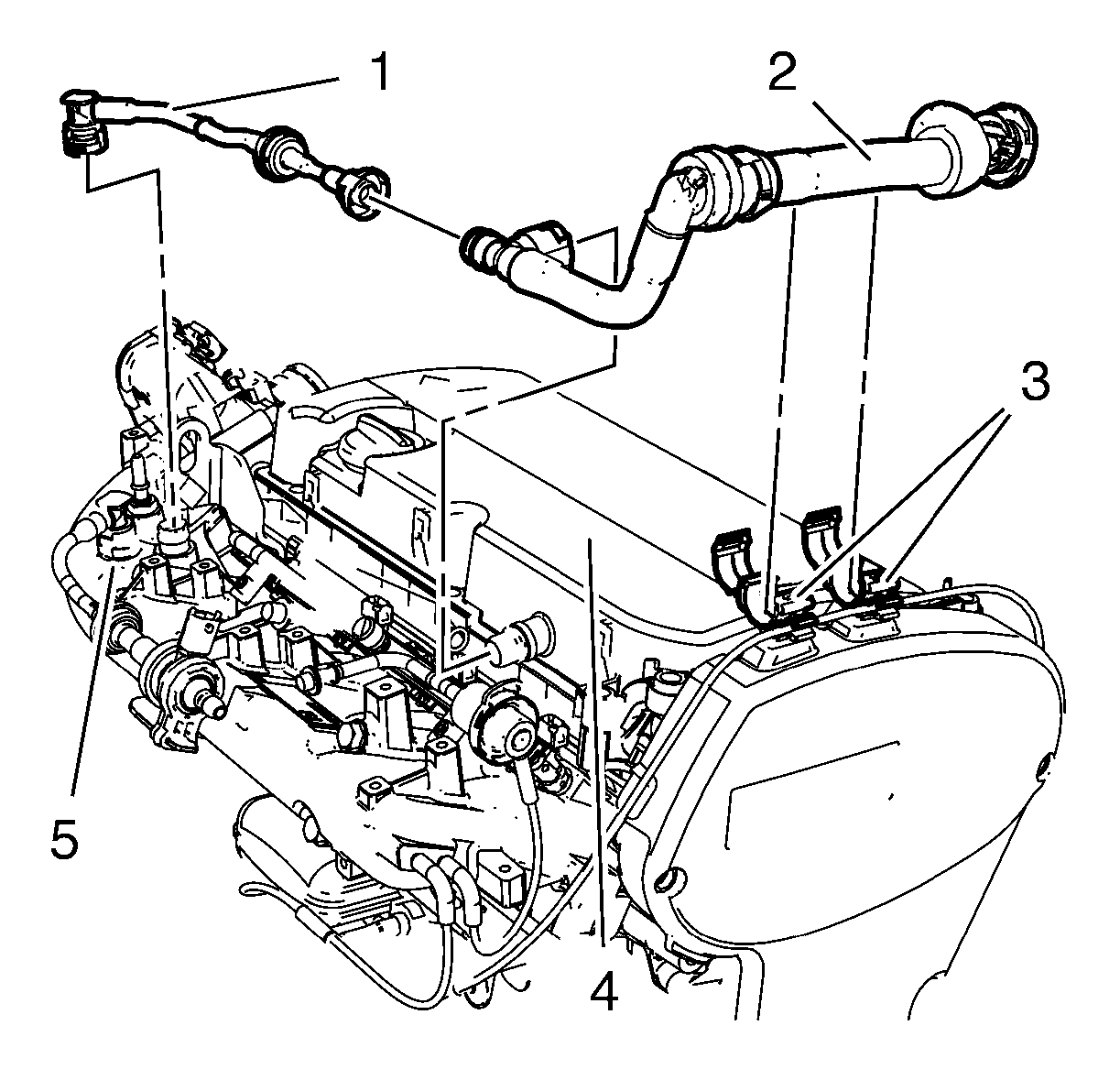 1
2
3
5
4