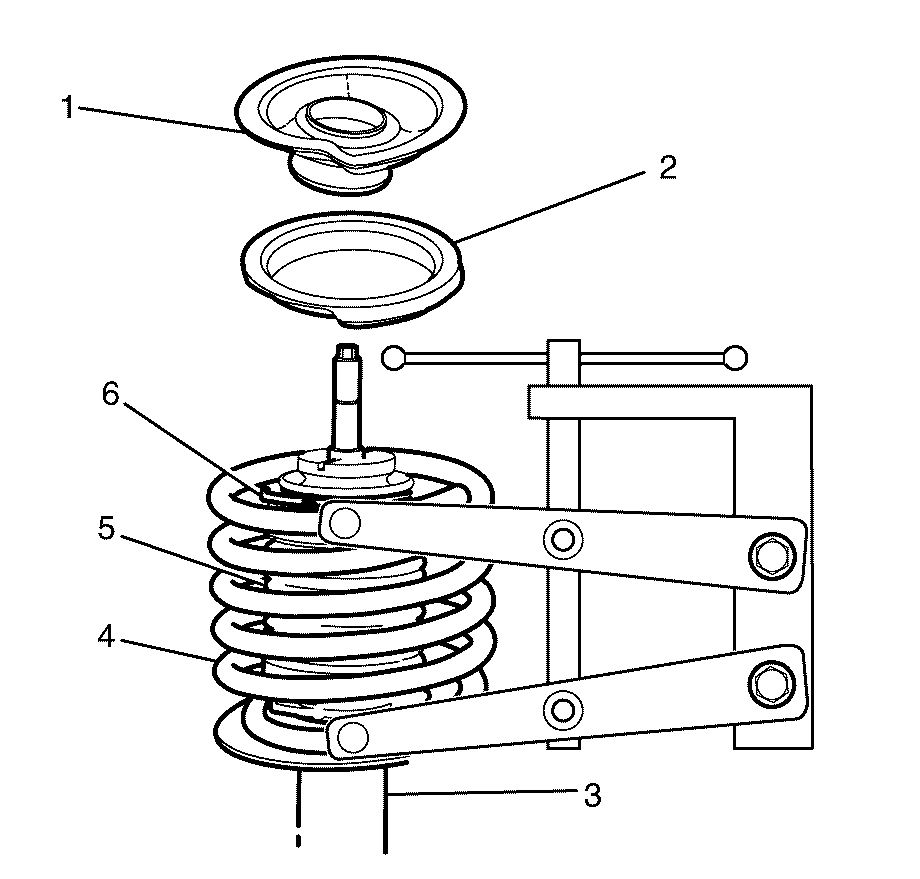 1
2
6
5
4
3