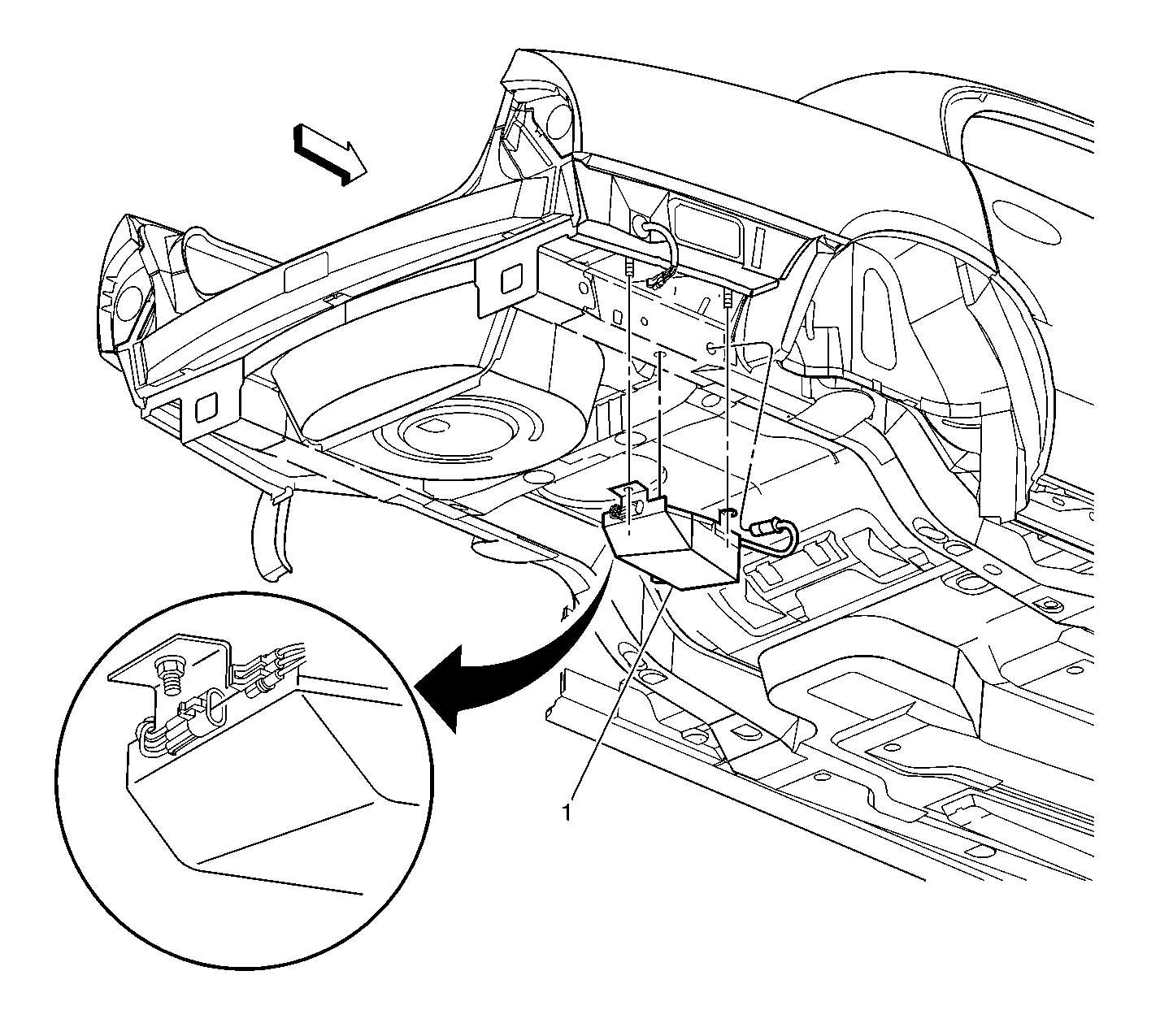 1