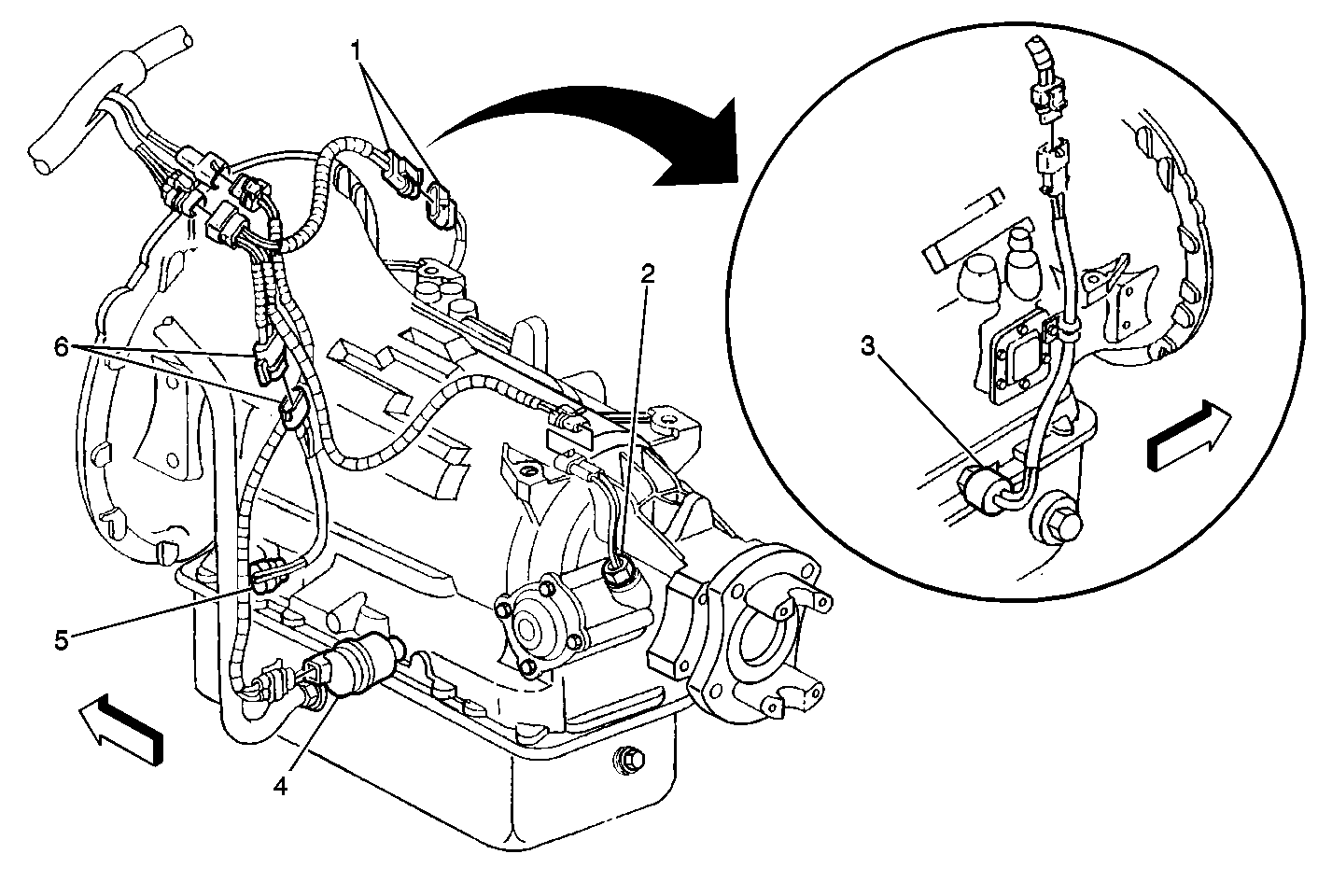 1
2
3
6
5
4