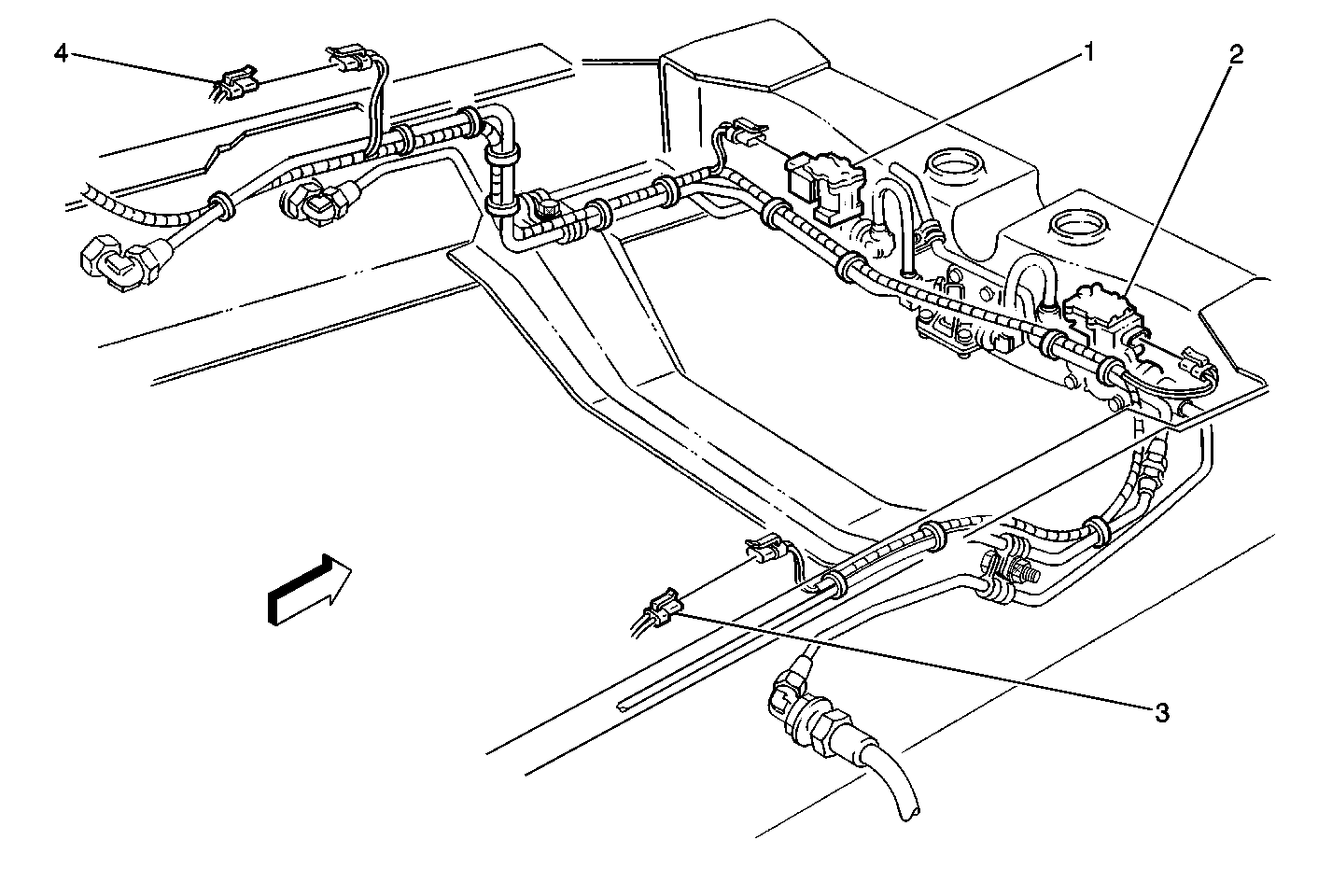 4
1
2
3