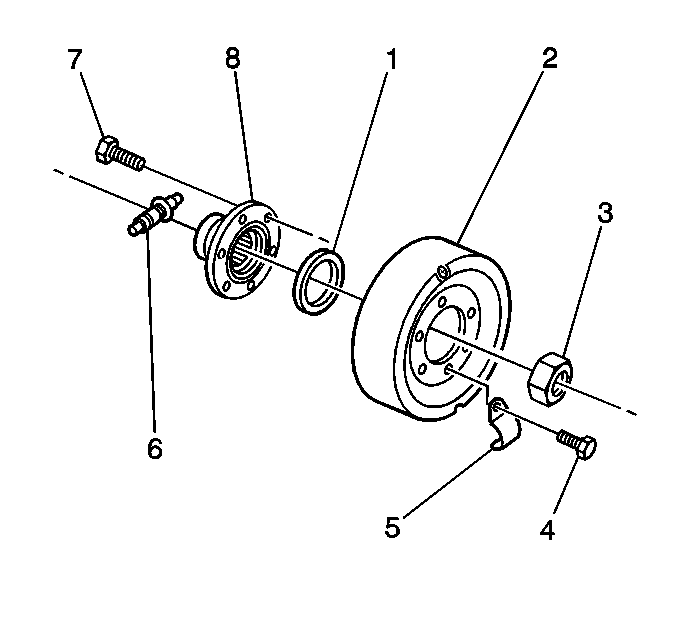 7
8
1
2
3
6
5
4