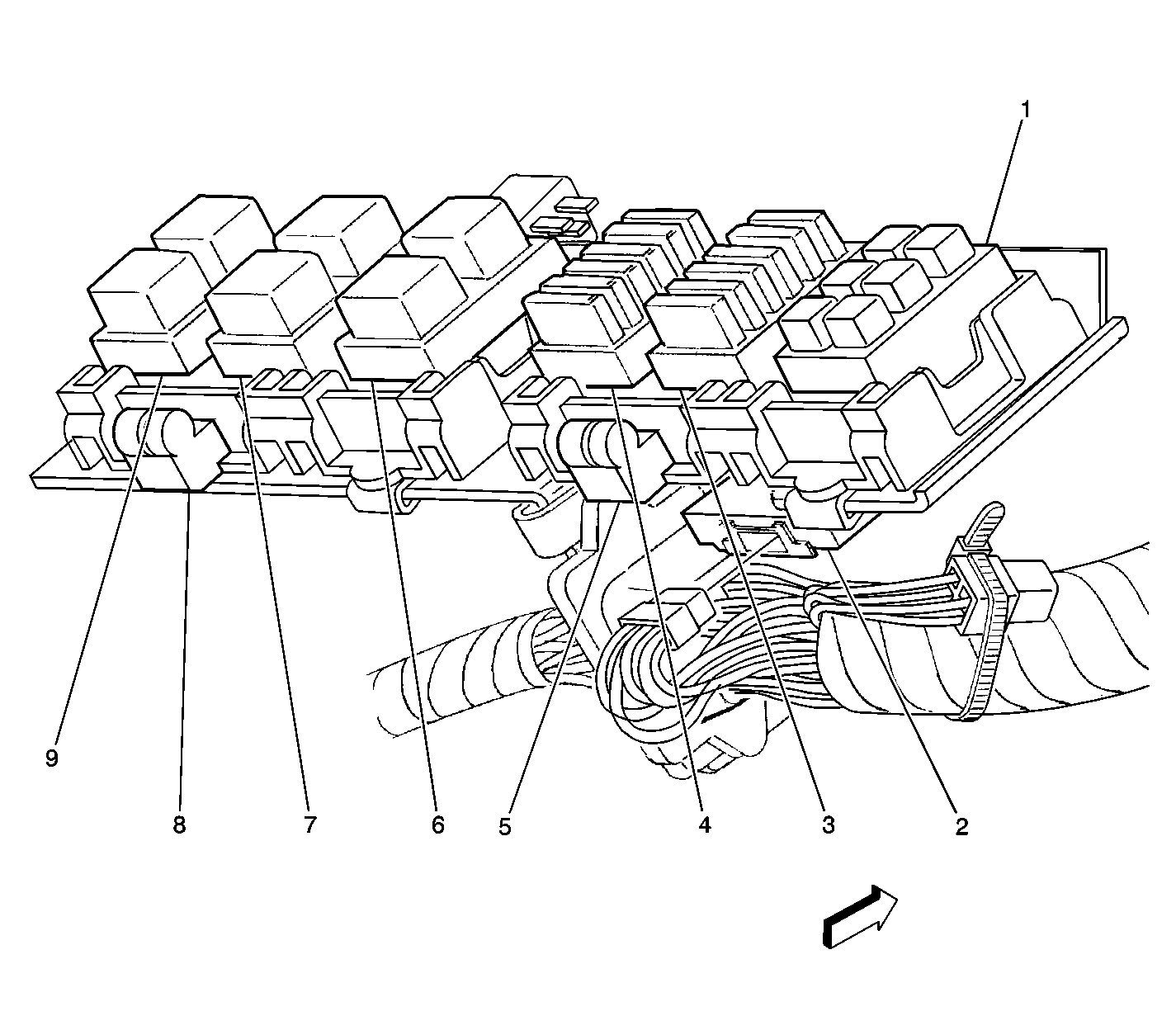 1

9
8
7
6
5
4
3
2