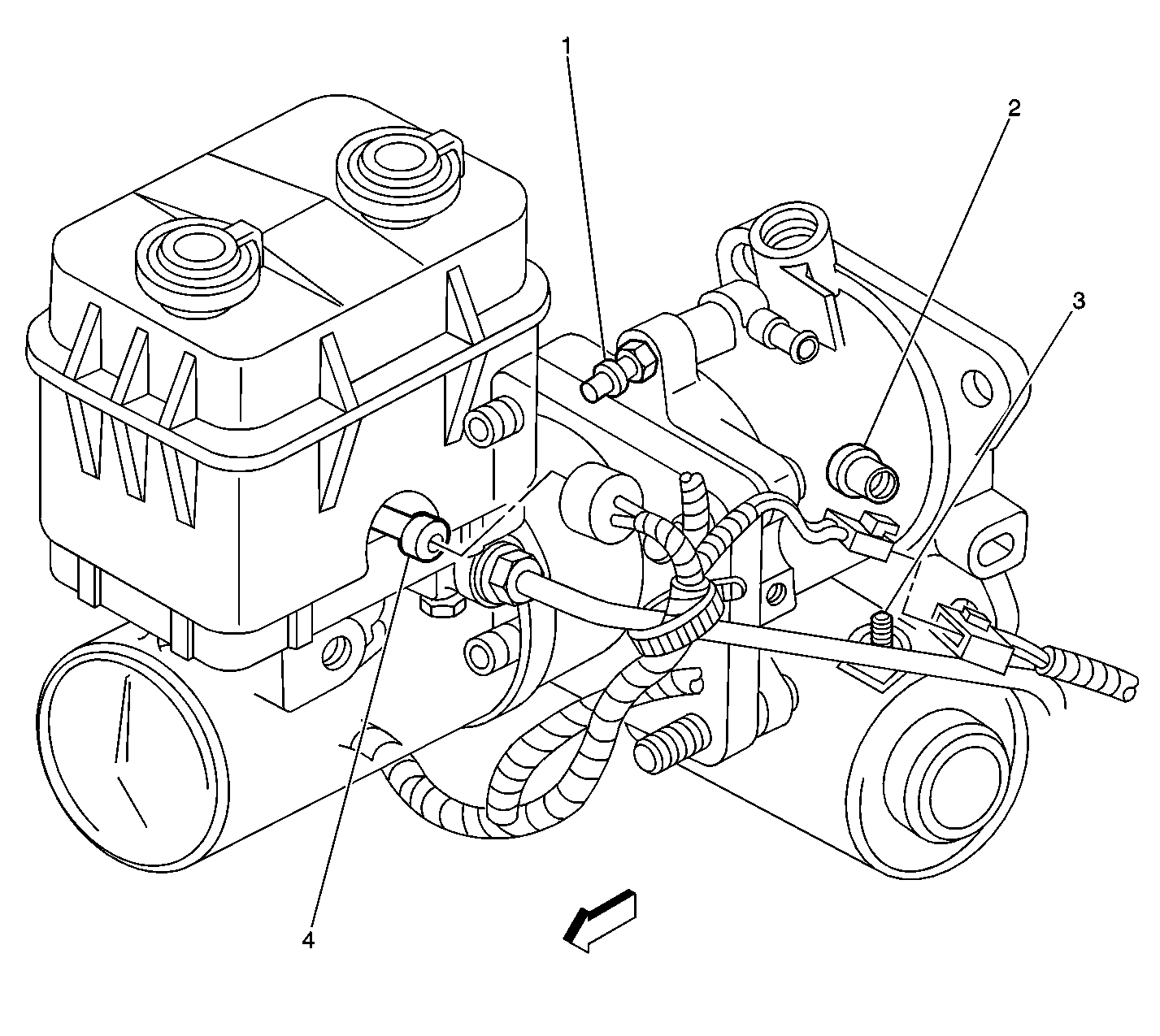 1
2
3
4