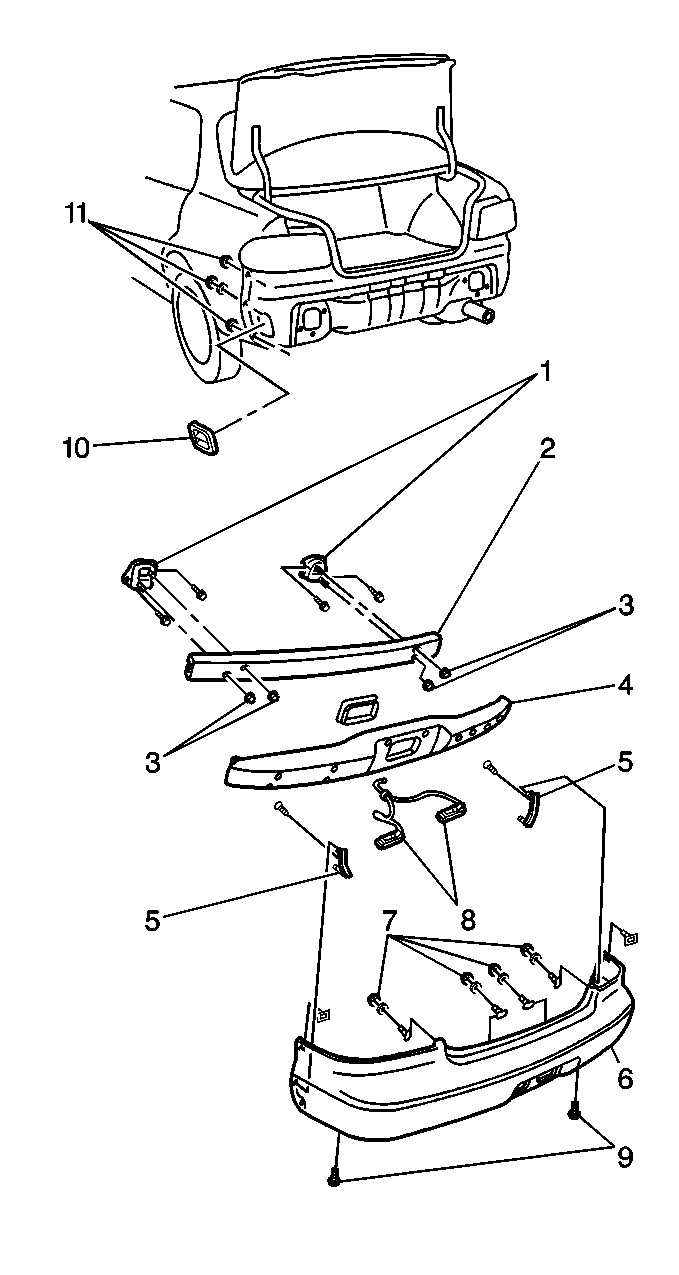 11
1
10
2
3
4
3
5
5
8
7
6
9