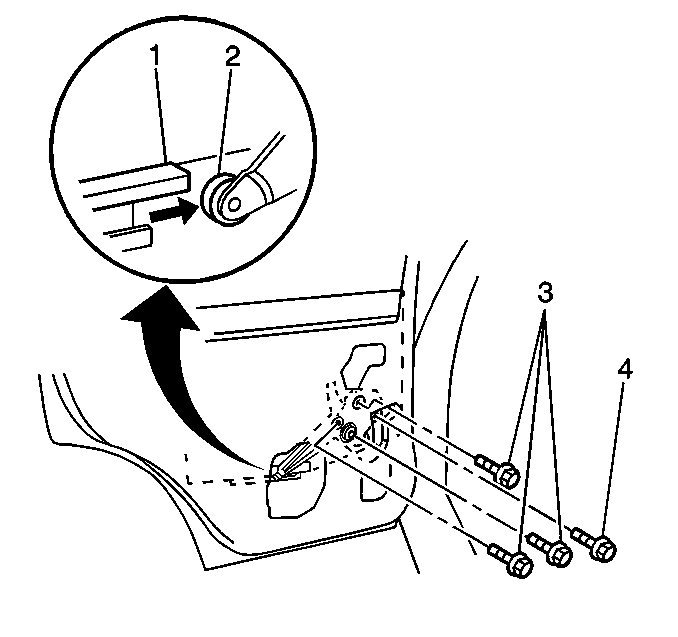 1
2
3
4