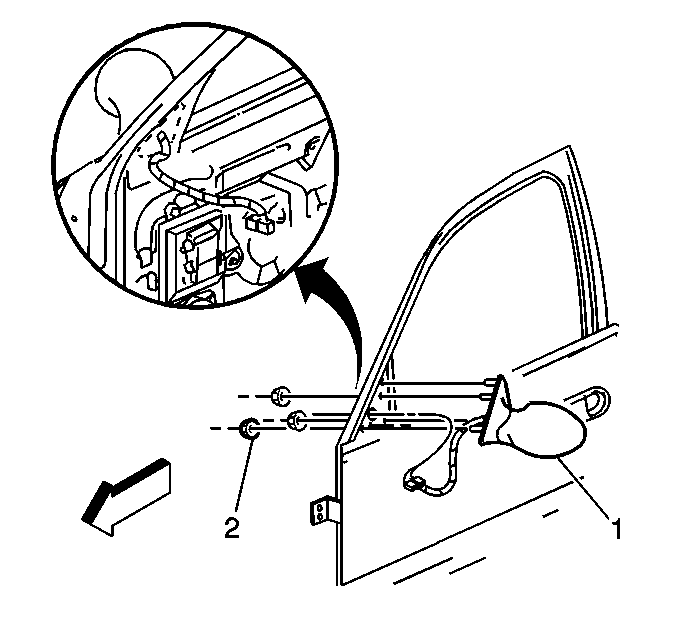 2
1