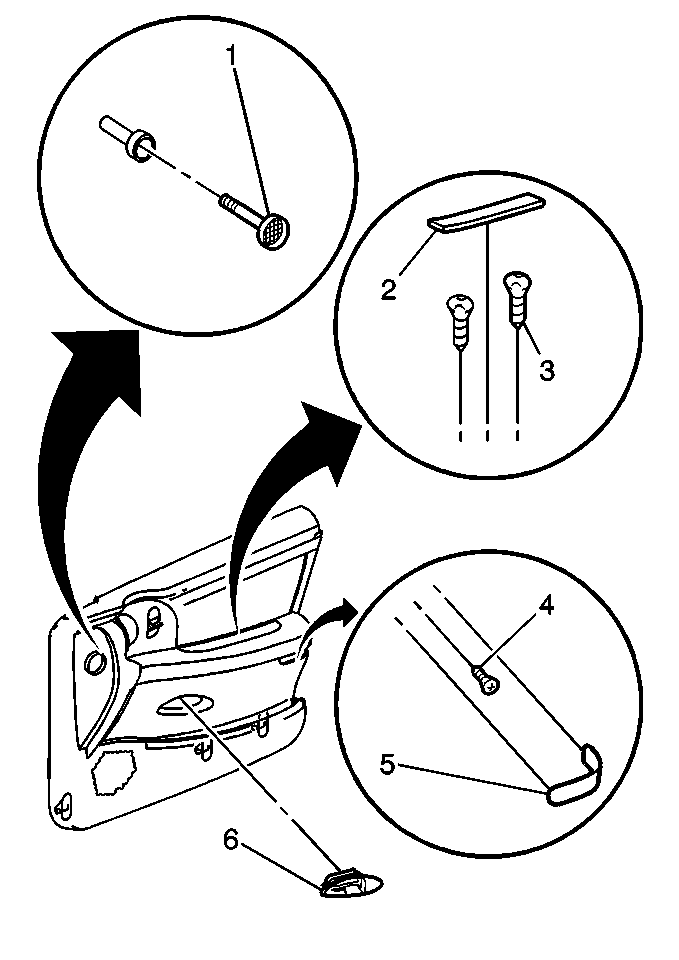 1
2
3
4
5
6