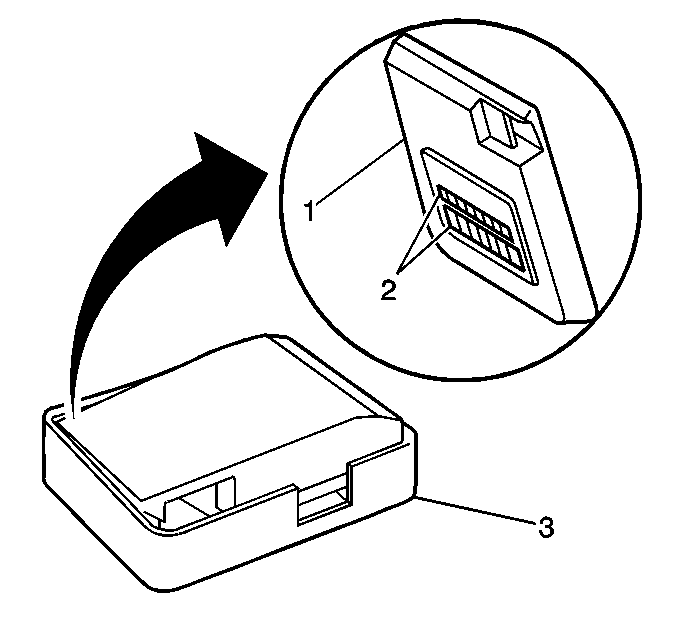 1
2
3