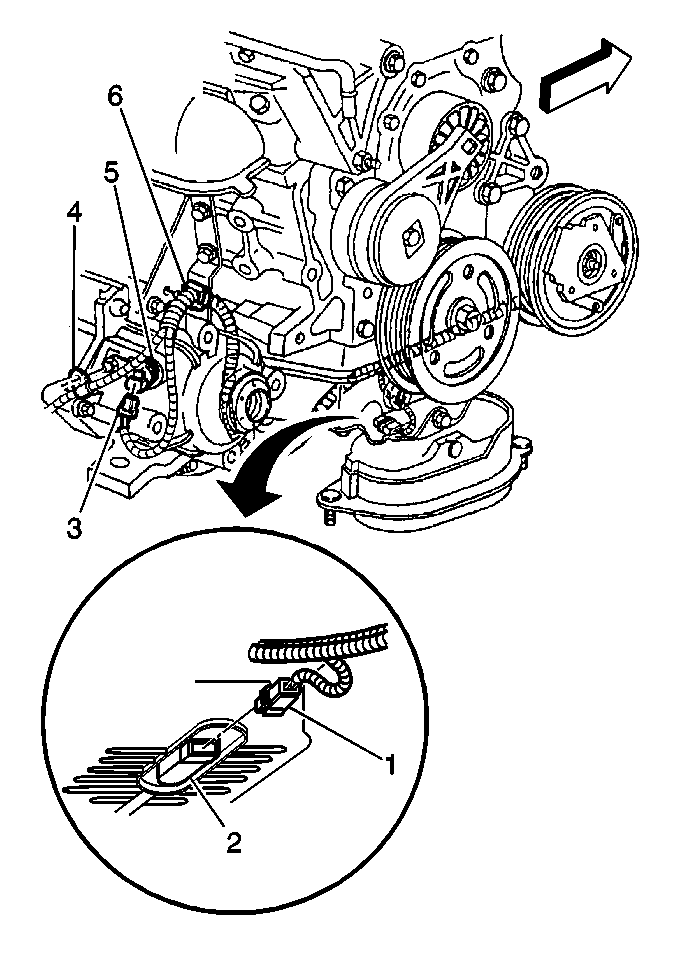 6
5
4
3
1
2