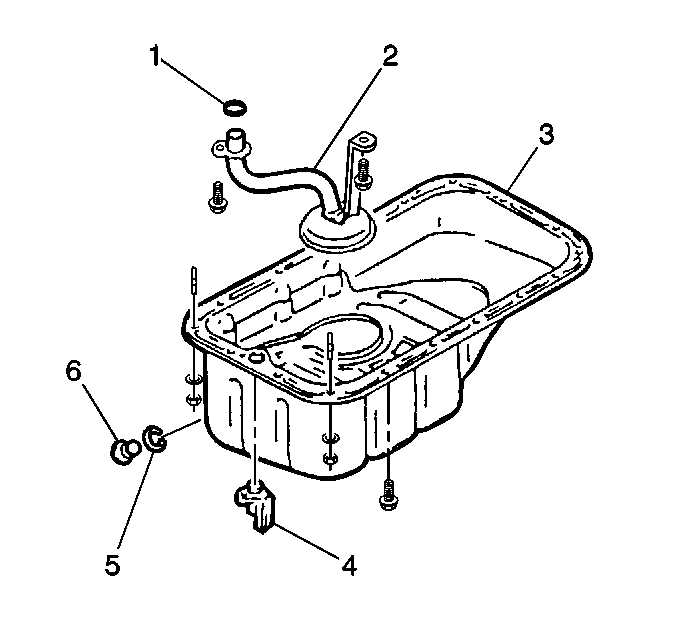 1
2
3
6
5
4