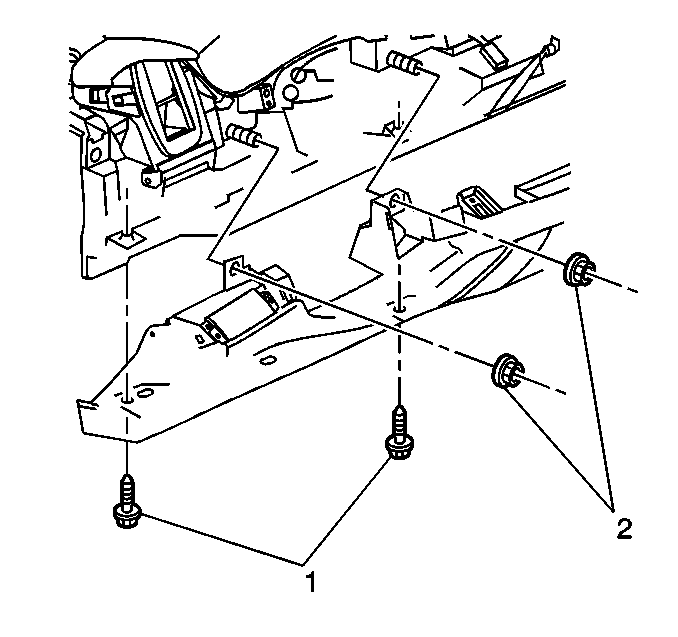 2
1