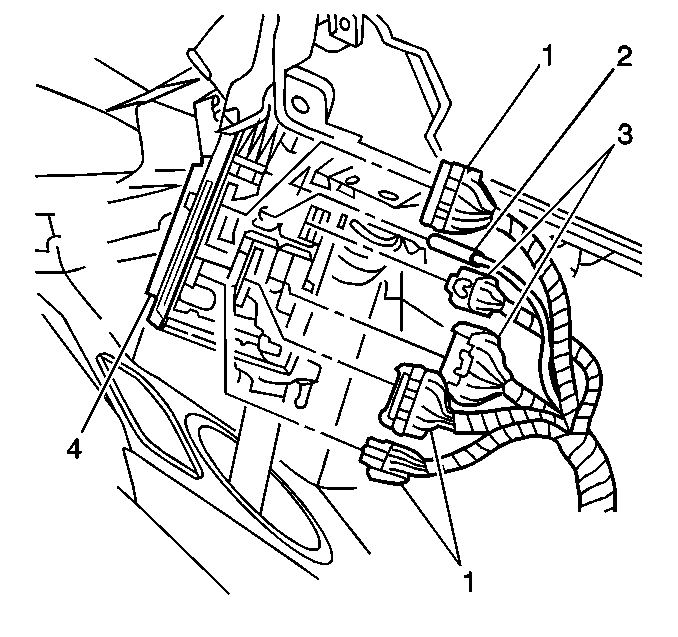 1
2
3
4
1