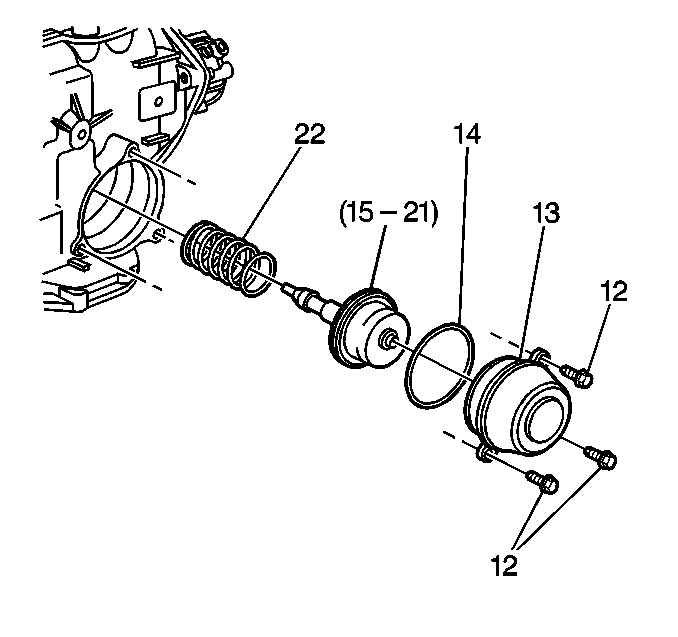 22
14
(15 – 21)
13
12
12