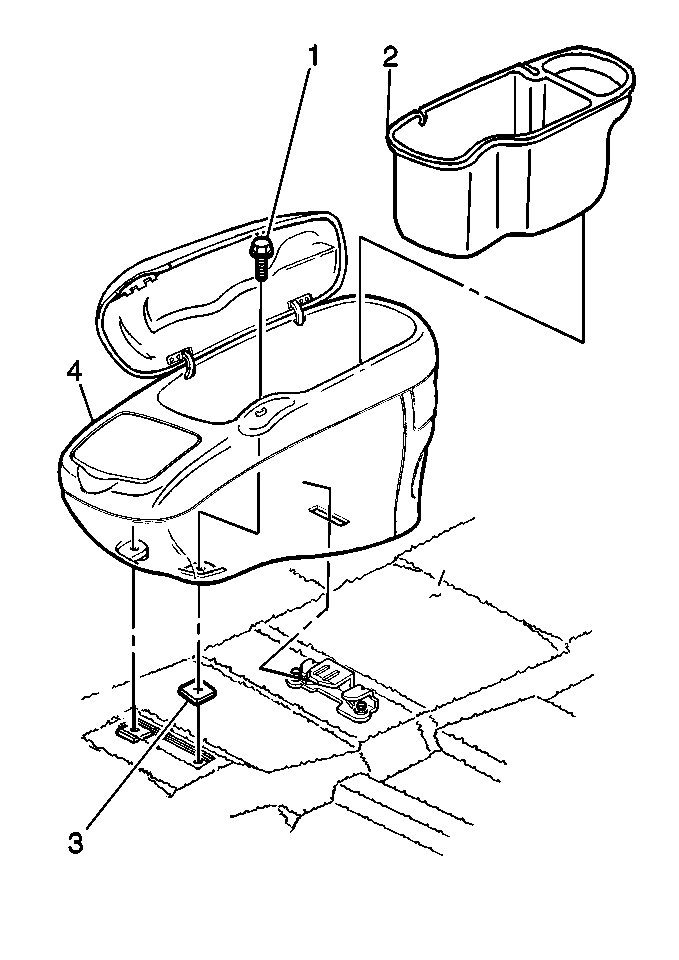 1
2
4
3